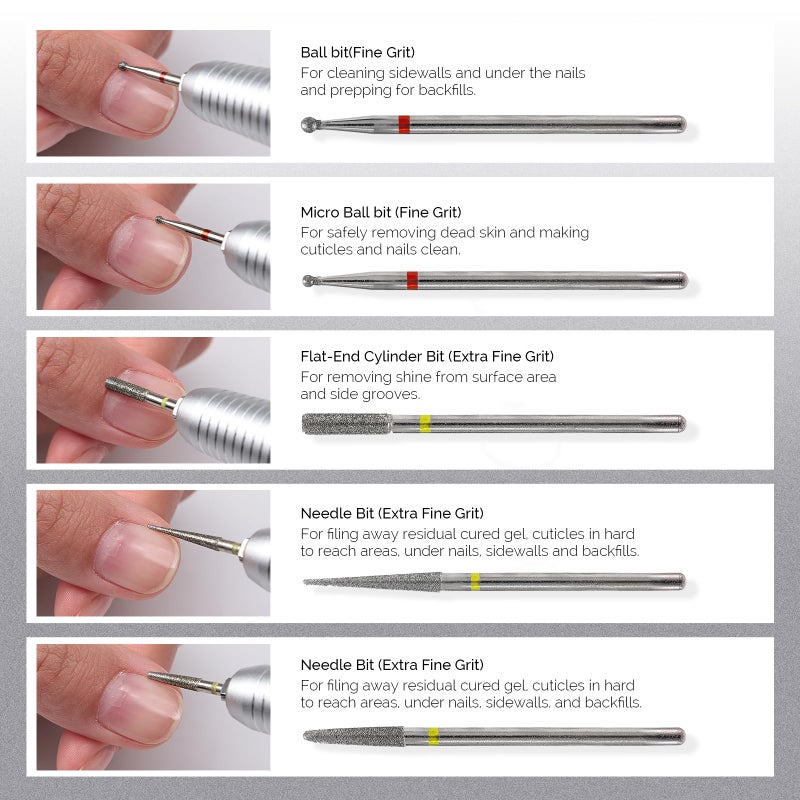 Ball bit(Fine Grit)
For cleaning sidewalls and under the nails and prepping for backfills.

Micro Ball bit (Fine Grit)
For safely removing dead skin and making cuticles and nails clean.

Flat-End Cylinder Bit (Extra Fine Grit)
For removing shine from surface area and side grooves.

Needle Bit (Extra Fine Grit)
For filing away residual cured gel, cuticles in hard to reach areas, under nails, sidewalls and backfills.

Needle Bit (Extra Fine Grit)
For filing away residual cured gel, cuticles in hard to reach areas, under nails, sidewalls, and backfills.