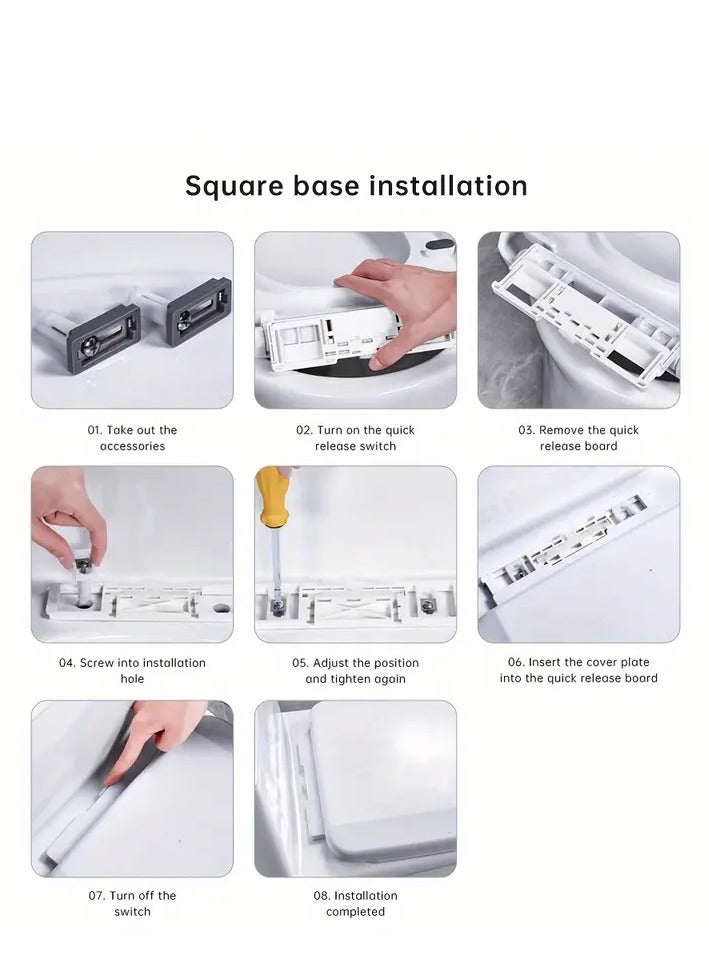 Square base installation

01. Take out the accessories

02. Turn on the quick release switch

03. Remove the quick release board

04. Screw into installation hole

05. Adjust the position and tighten again

06. Insert the cover plate into the quick release board

07. Turn off the switch

08. Installation completed