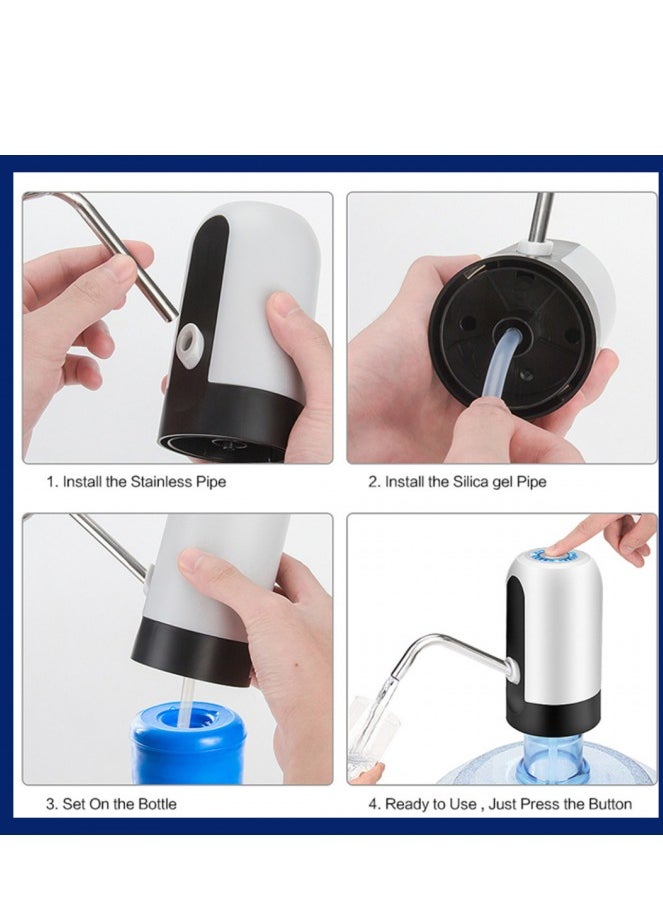 1. Install the Stainless Pipe

2. Install the Silica gel Pipe

3. Set On the Bottle

4. Ready to Use , Just Press the Button