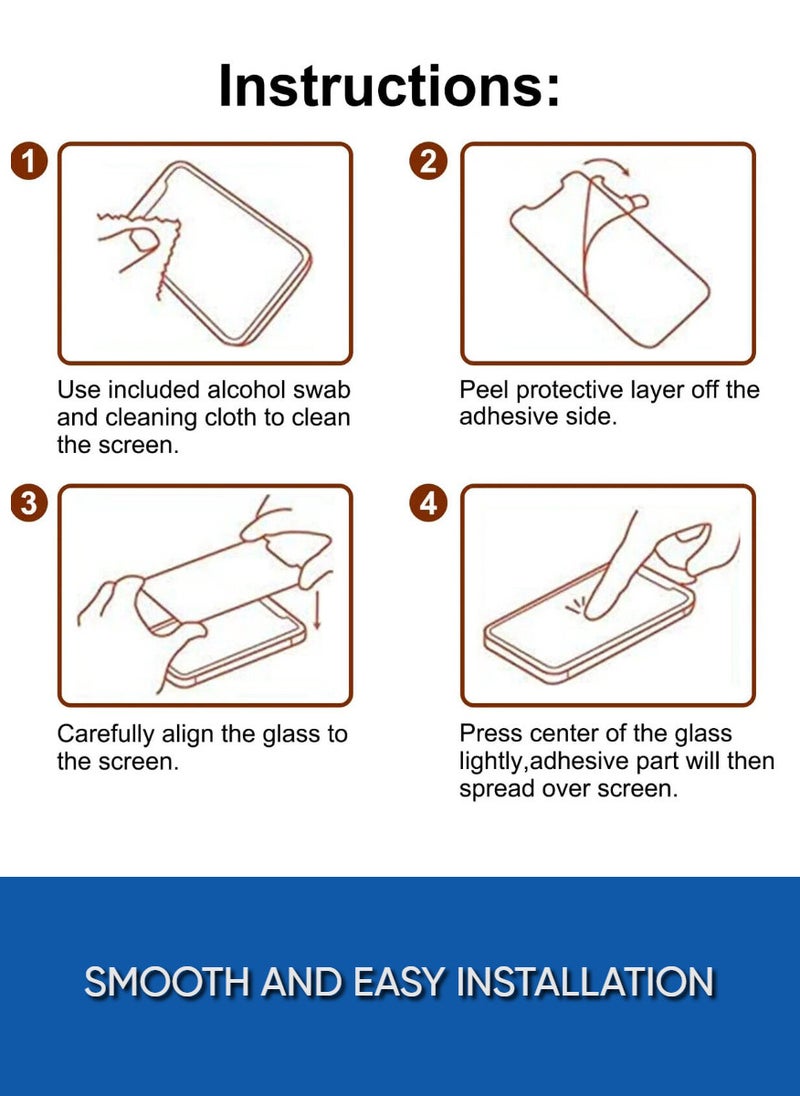 Instructions:

1

Use included alcohol swab and cleaning cloth to clean the screen.

2

Peel protective layer off the adhesive side.

3

Carefully align the glass to the screen.

4

Press center of the glass lightly,adhesive part will then spread over screen.

SMOOTH AND EASY INSTALLATION