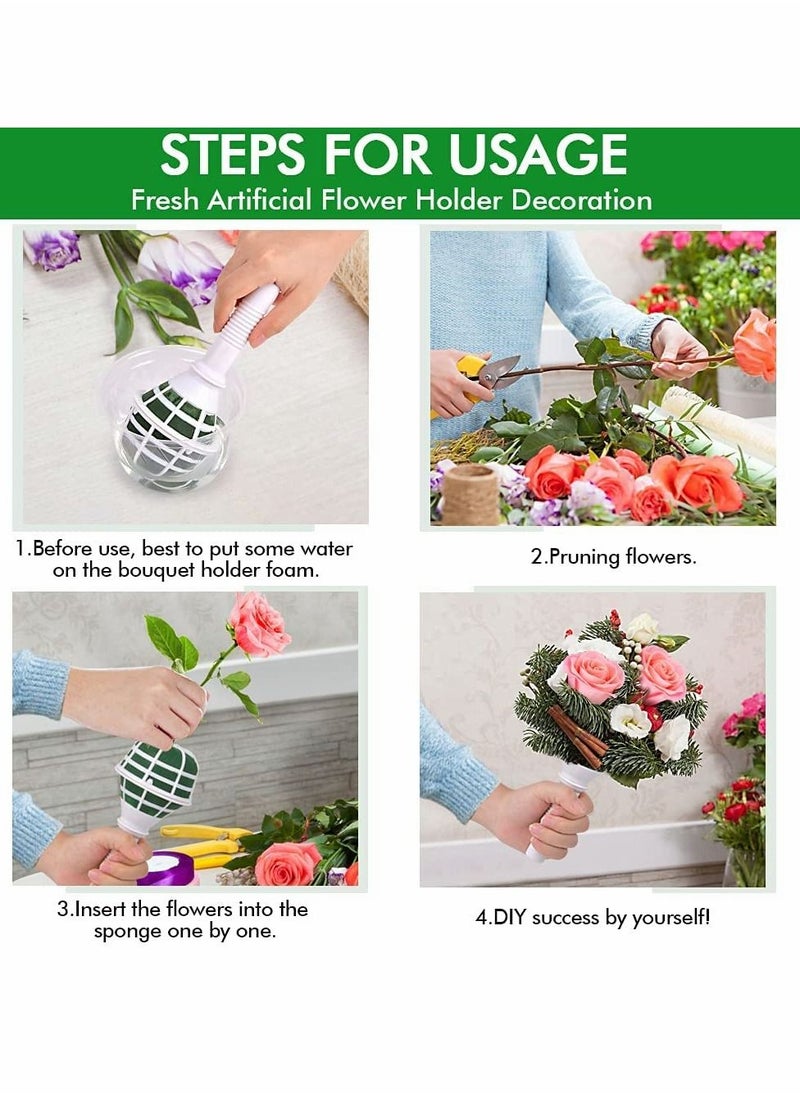 STEPS FOR USAGE
Fresh Artificial Flower Holder Decoration

1.Before use, best to put some water on the bouquet holder foam.

2.Pruning flowers.

3.Insert the flowers into the sponge one by one.

4.DIY success by yourself!