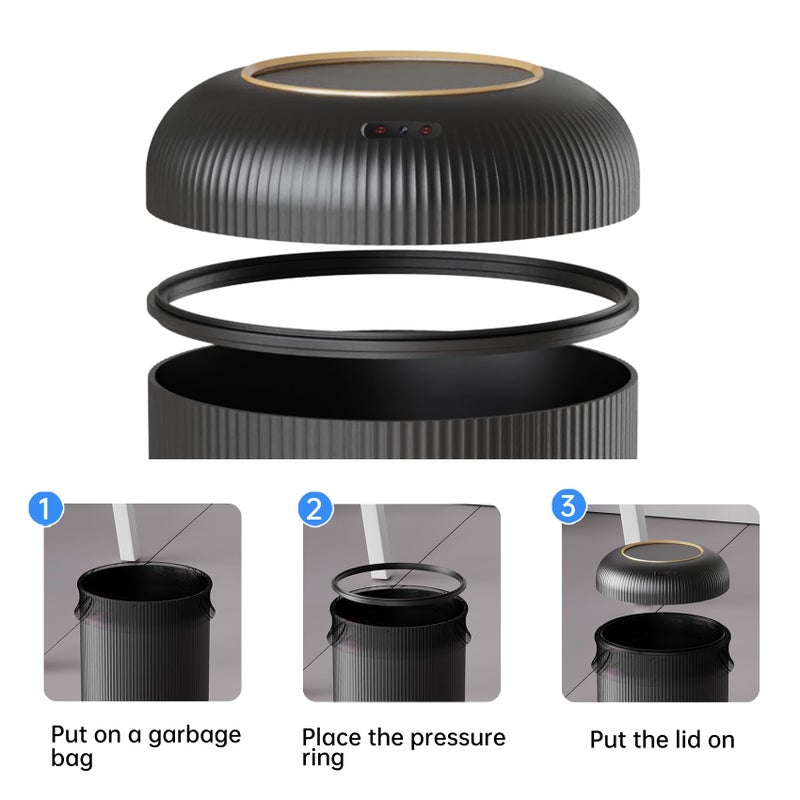 1
Put on a garbage bag

2
Place the pressure ring

3
Put the lid on