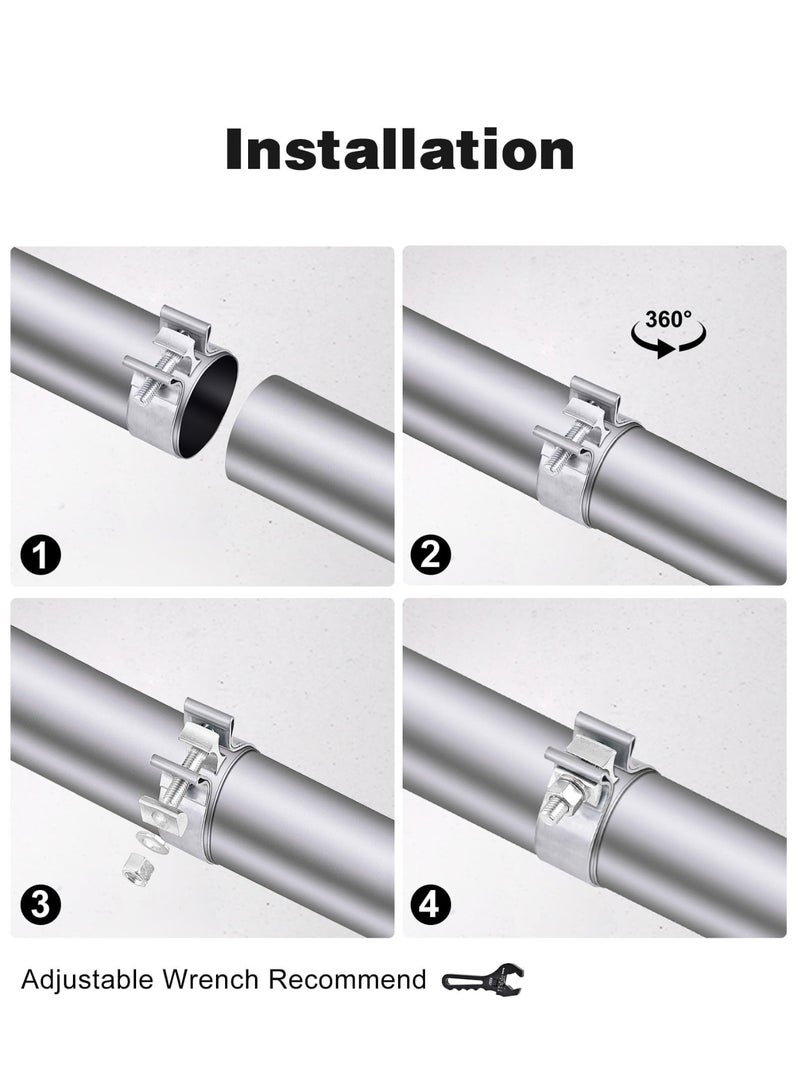 Installation

1

360°

2

3

4

Adjustable Wrench Recommend