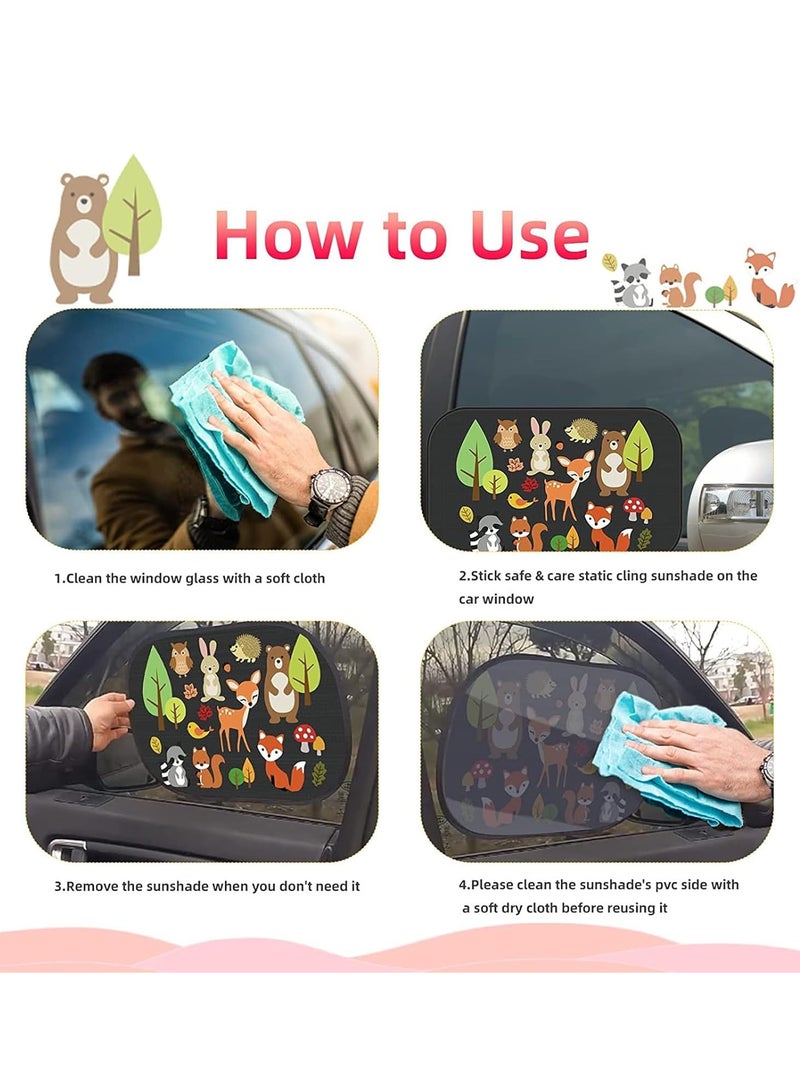 How to Use

1.Clean the window glass with a soft cloth

2.Stick safe & care static cling sunshade on the car window

3.Remove the sunshade when you don't need it

4.Please clean the sunshade's pvc side with a soft dry cloth before reusing it