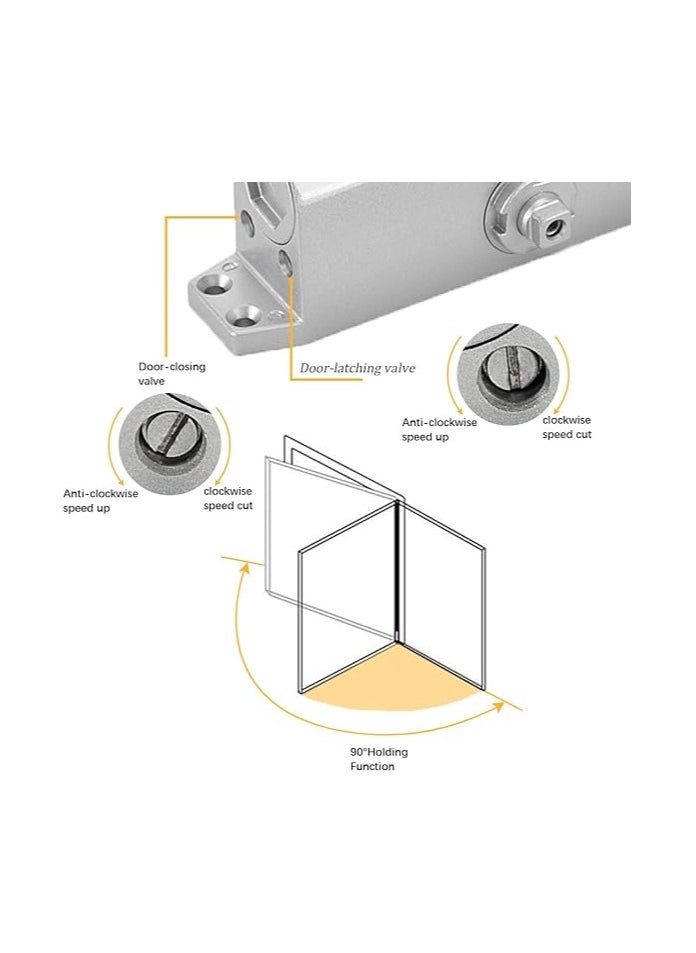 Door-closing valve

Door-latching valve

Anti-clockwise speed up

clockwise speed cut

Anti-clockwise speed up

clockwise speed cut

90°Holding Function