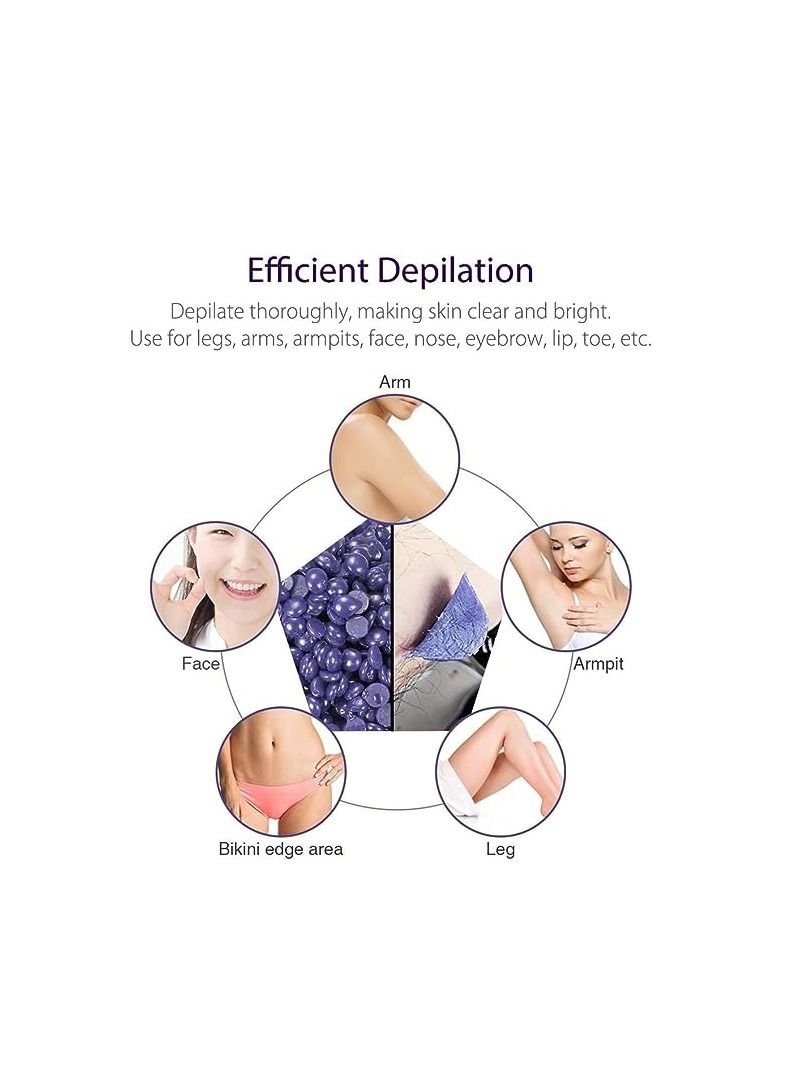 Efficient Depilation

Depilate thoroughly, making skin clear and bright.
Use for legs, arms, armpits, face, nose, eyebrow, lip, toe, etc.

Arm

Face

Armpit

Bikini edge area

Leg