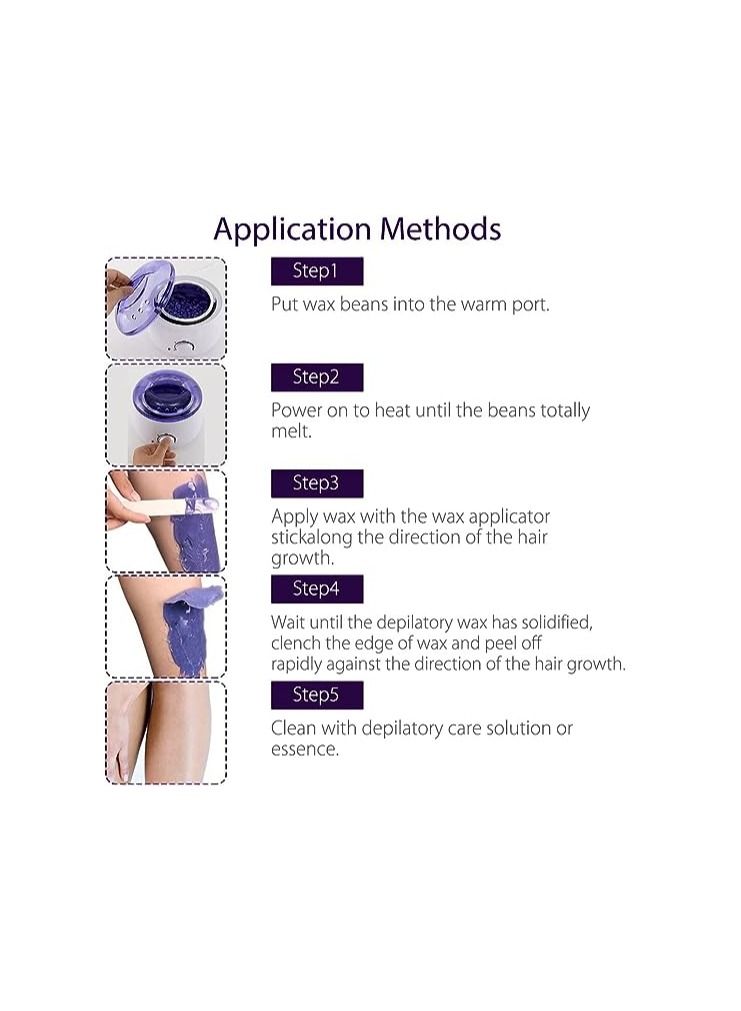 Application Methods

Step1

Put wax beans into the warm port.

Step2

Power on to heat until the beans totally melt.

Step3

Apply wax with the wax applicator stickalong the direction of the hair growth.

Step4

Wait until the depilatory wax has solidified, clench the edge of wax and peel off rapidly against the direction of the hair growth.

Step5

Clean with depilatory care solution or essence.