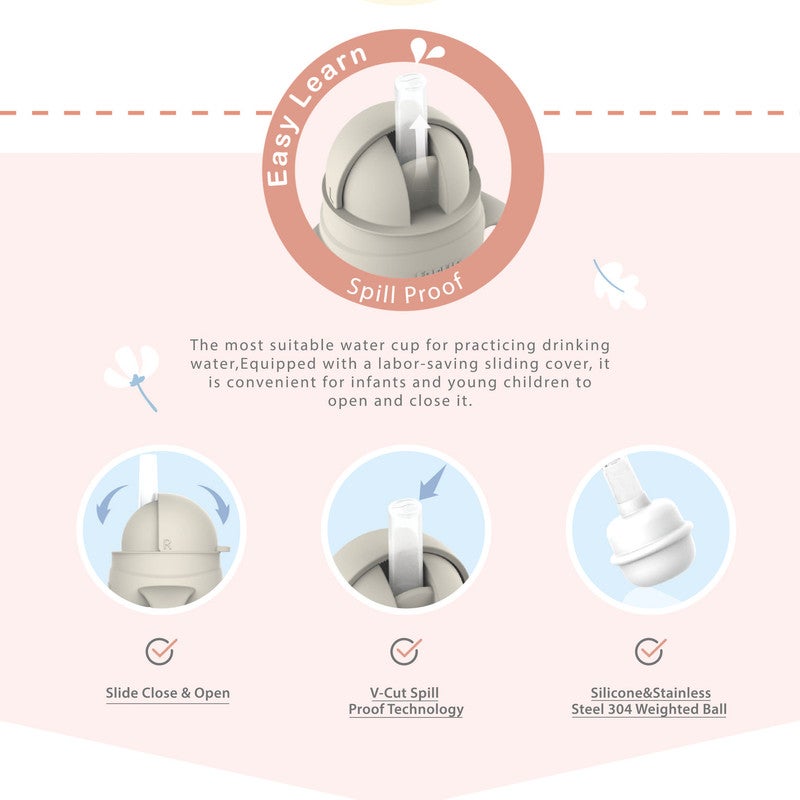 Easy Learn

Spill Proof

The most suitable water cup for practicing drinking water,Equipped with a labor-saving sliding cover, it is convenient for infants and young children to open and close it.

Slide Close & Open

V-Cut Spill Proof Technology

Silicone&Stainless Steel 304 Weighted Ball