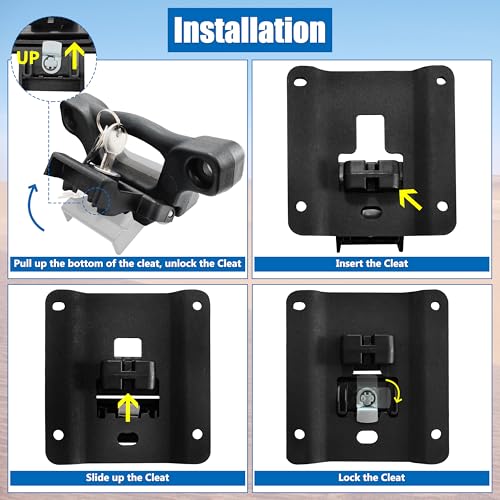 Installation

UP

Pull up the bottom of the cleat, unlock the Cleat

Insert the Cleat

Slide up the Cleat

Lock the Cleat