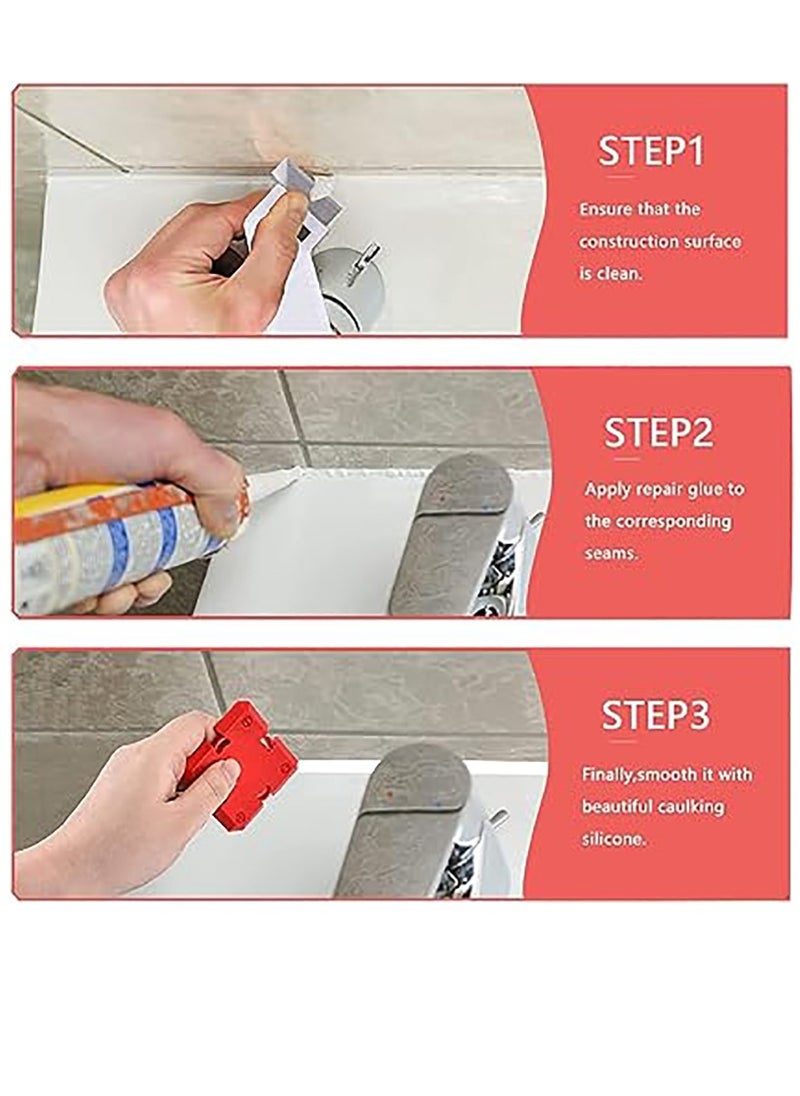 STEP1

Ensure that the construction surface is clean.

STEP2

Apply repair glue to the corresponding seams.

STEP3

Finally,smooth it with beautiful caulking silicone.