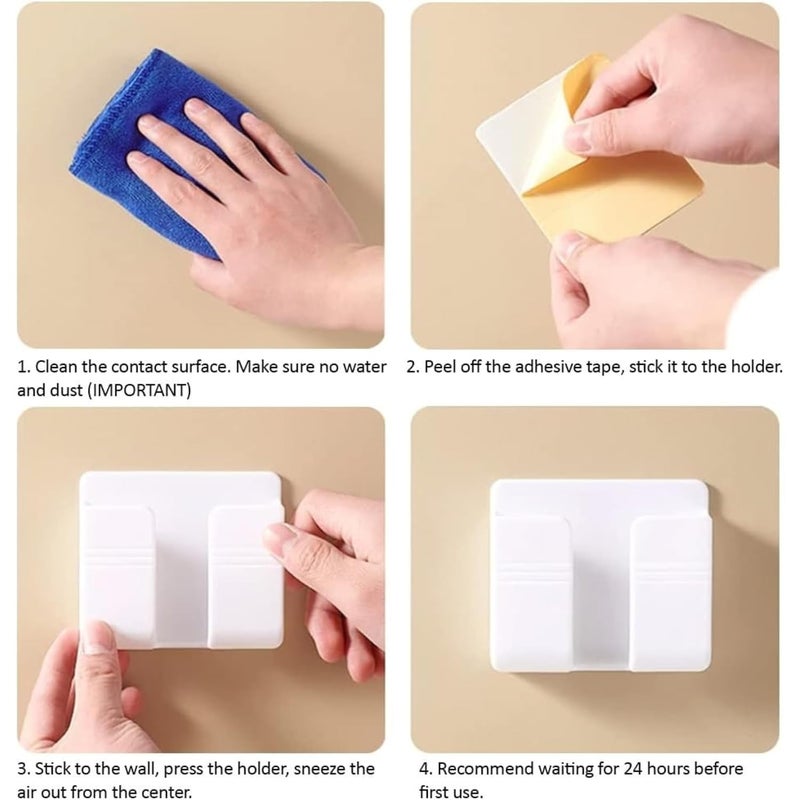 1. Clean the contact surface. Make sure no water and dust (IMPORTANT)

2. Peel off the adhesive tape, stick it to the holder.

3. Stick to the wall, press the holder, sneeze the air out from the center.

4. Recommend waiting for 24 hours before first use.