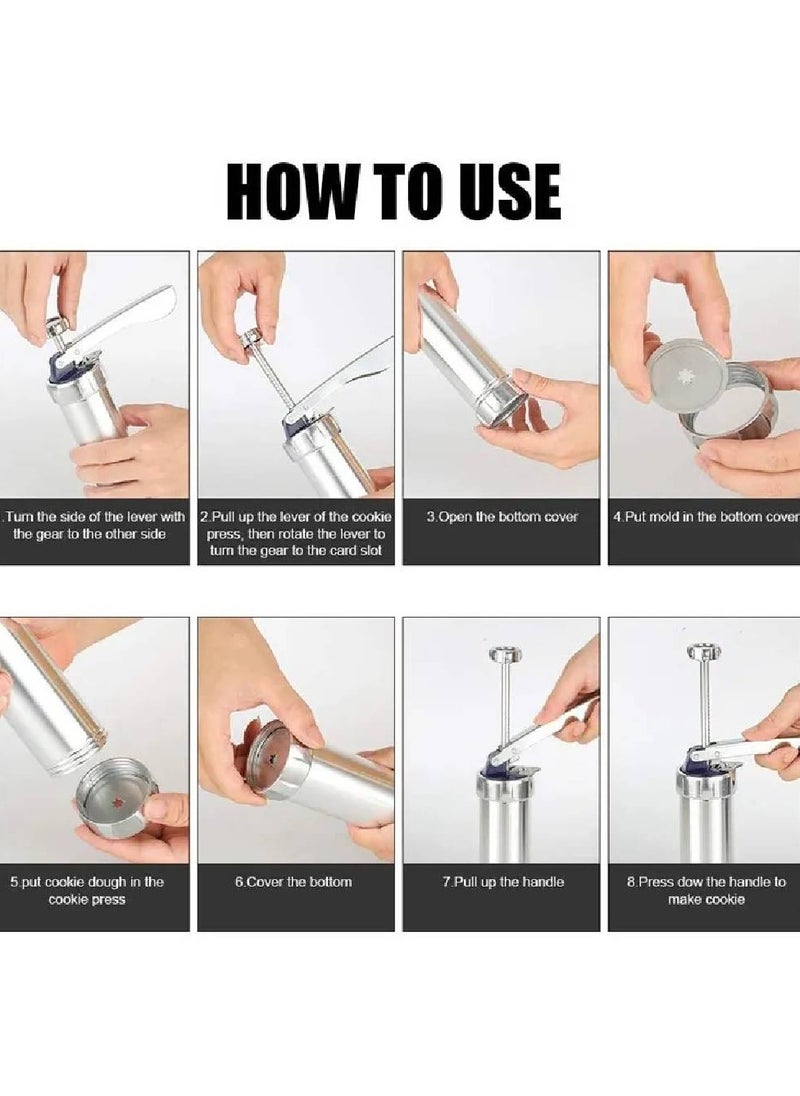 HOW TO USE

.Turn the side of the lever with the gear to the other side

2.Pull up the lever of the cookie press, then rotate the lever to turn the gear to the card slot

3.Open the bottom cover

4.Put mold in the bottom cover

5.put cookie dough in the cookie press

6.Cover the bottom

7.Pull up the handle

8.Press dow the handle to make cookie