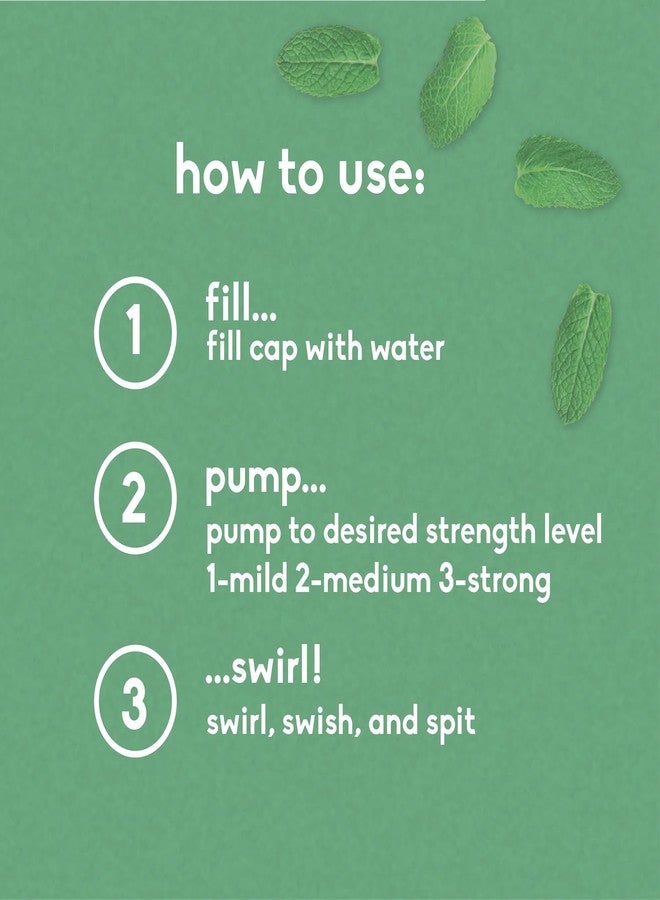 how to use:

1
fill...
fill cap with water

2
pump...
pump to desired strength level
1-mild 2-medium 3-strong

3
...swirl!
swirl, swish, and spit