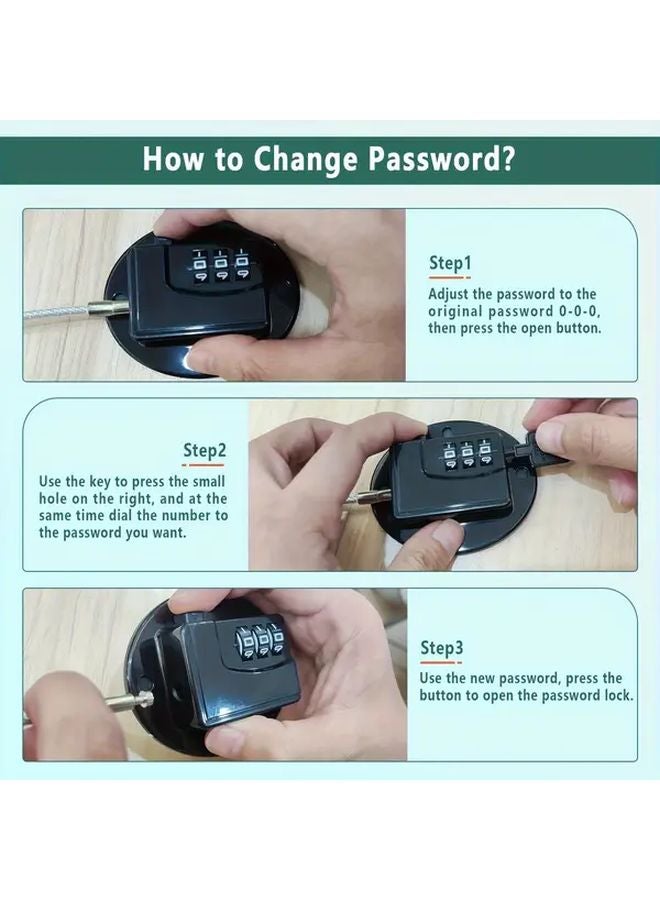 How to Change Password?

Step1

Adjust the password to the original password 0-0-0, then press the open button.

Step2

Use the key to press the small hole on the right, and at the same time dial the number to the password you want.

Step3

Use the new password, press the button to open the password lock.