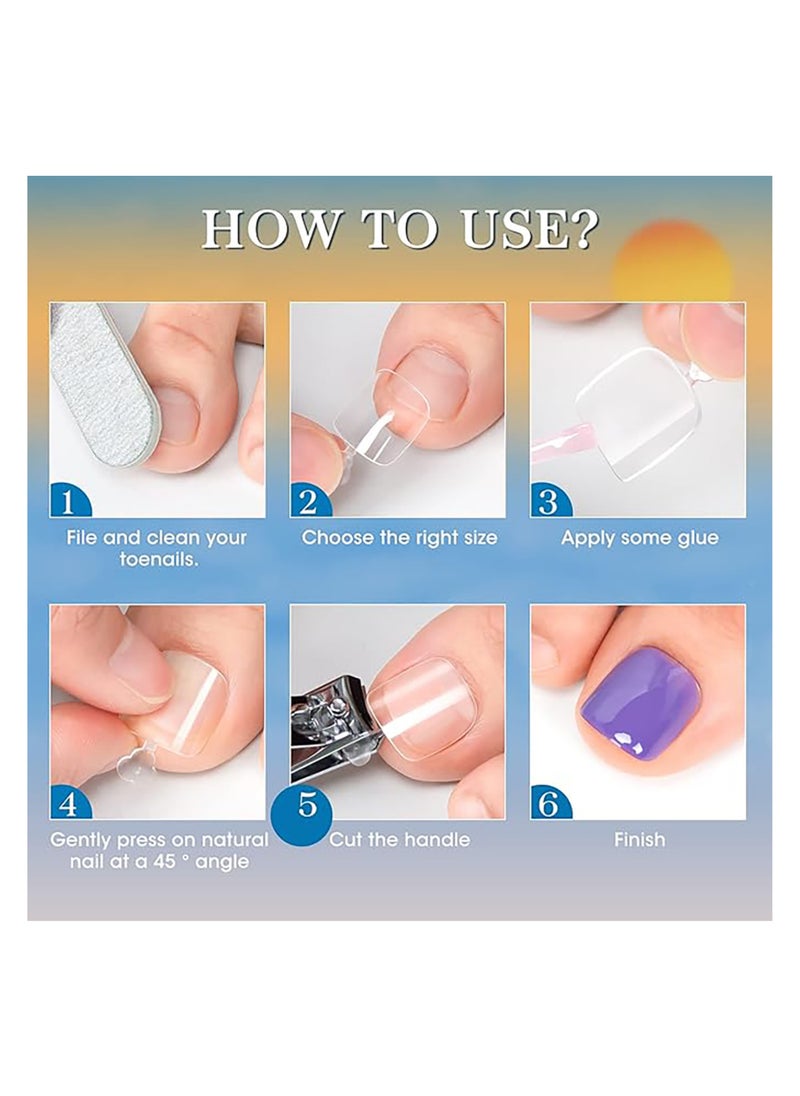 HOW TO USE?

1
File and clean your toenails.

2
Choose the right size

3
Apply some glue

4
Gently press on natural nail at a 45 ° angle

5
Cut the handle

6
Finish