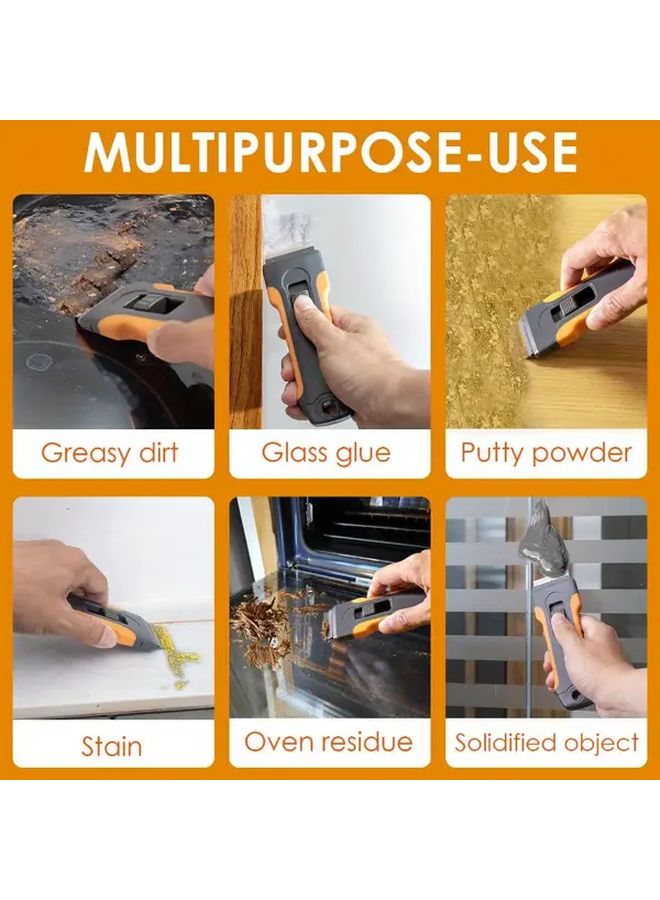 MULTIPURPOSE-USE

Greasy dirt

Glass glue

Putty powder

Stain

Oven residue

Solidified object