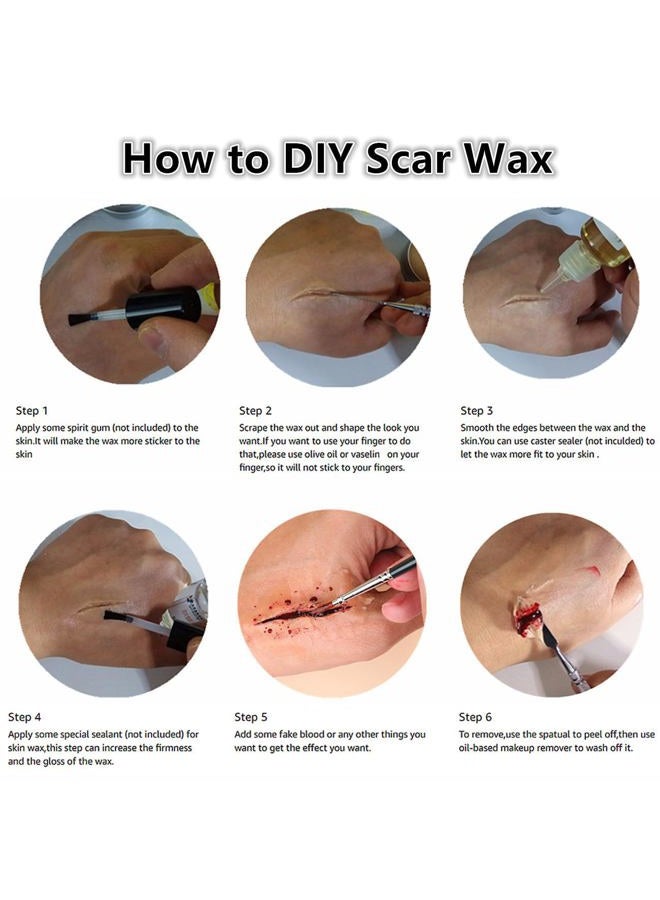 How to DIY Scar Wax

Step 1

Apply some spirit gum (not included) to the skin.It will make the wax more sticker to the skin

Step 2

Scrape the wax out and shape the look you want.If you want to use your finger to do that,please use olive oil or vaselin on your finger,so it will not stick to your fingers.

Step 3

Smooth the edges between the wax and the skin.You can use caster sealer (not inculded) to let the wax more fit to your skin .

Step 4

Apply some special sealant (not included) for skin wax,this step can increase the firmness and the gloss of the wax.

Step 5

Add some fake blood or any other things you want to get the effect you want.

Step 6

To remove,use the spatual to peel off,then use oil-based makeup remover to wash off it.