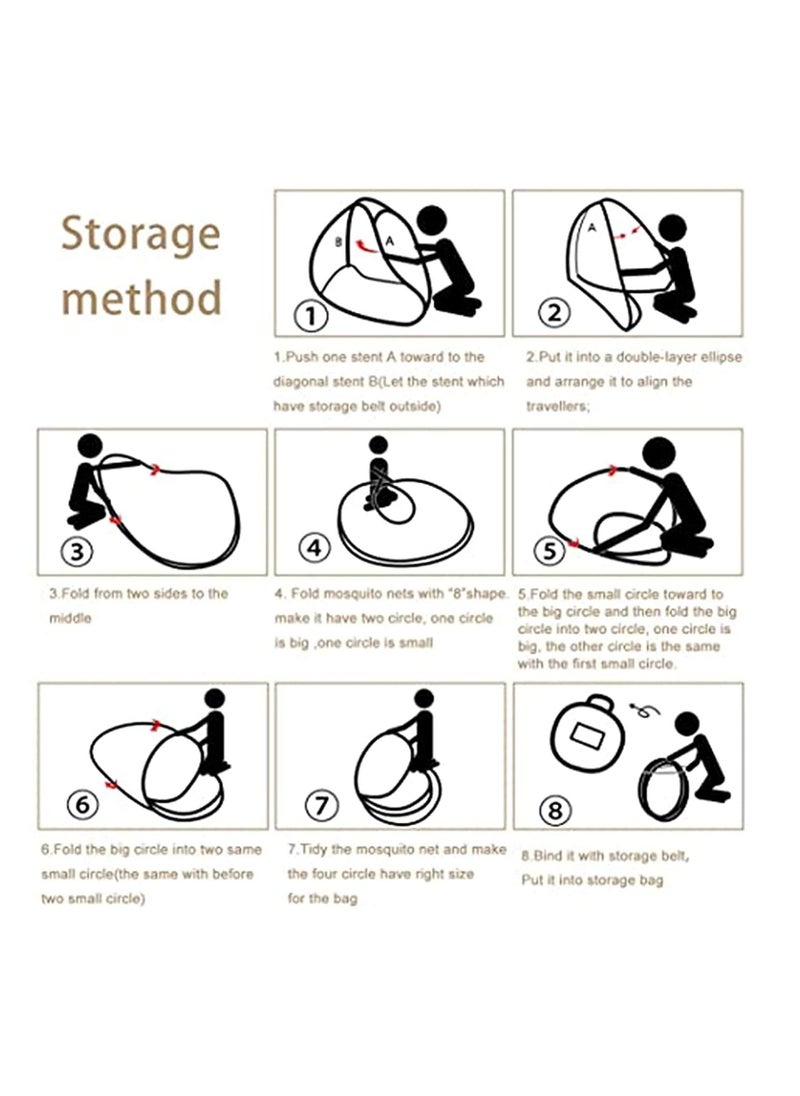 Storage method

B A
①
1.Push one stent A toward to the diagonal stent B(Let the stent which have storage belt outside)

A
②
2.Put it into a double-layer ellipse and arrange it to align the travellers;

③
3.Fold from two sides to the middle

④
4. Fold mosquito nets with "8"shape. make it have two circle, one circle is big ,one circle is small

⑤
5.Fold the small circle toward to the big circle and then fold the big circle into two circle, one circle is big, the other circle is the same with the first small circle.

⑥
6.Fold the big circle into two same small circle(the same with before two small circle)

⑦
7.Tidy the mosquito net and make the four circle have right size for the bag

⑧
8.Bind it with storage belt, Put it into storage bag