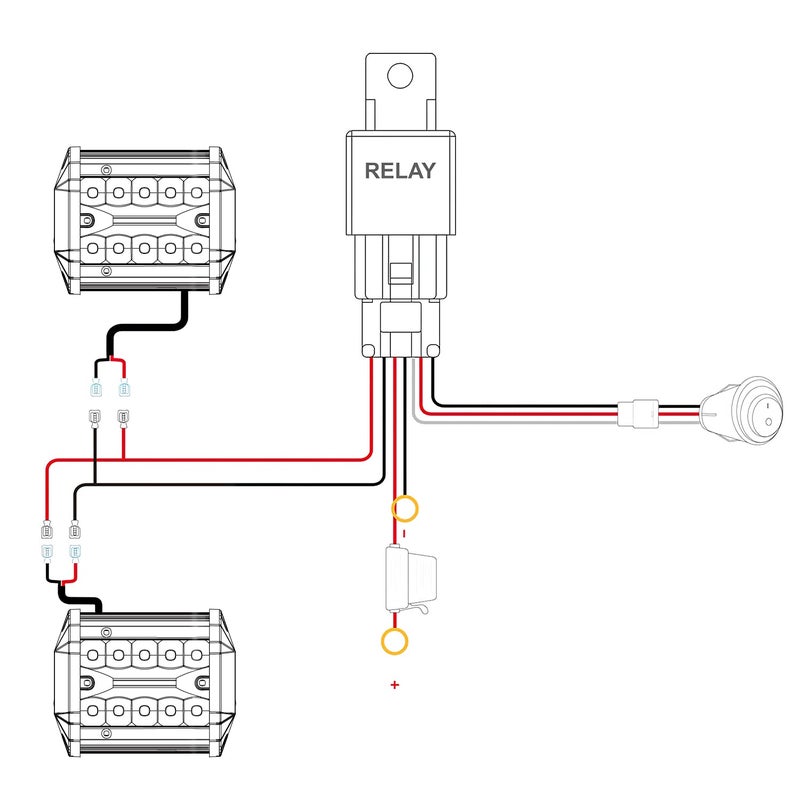 RELAY

-

+