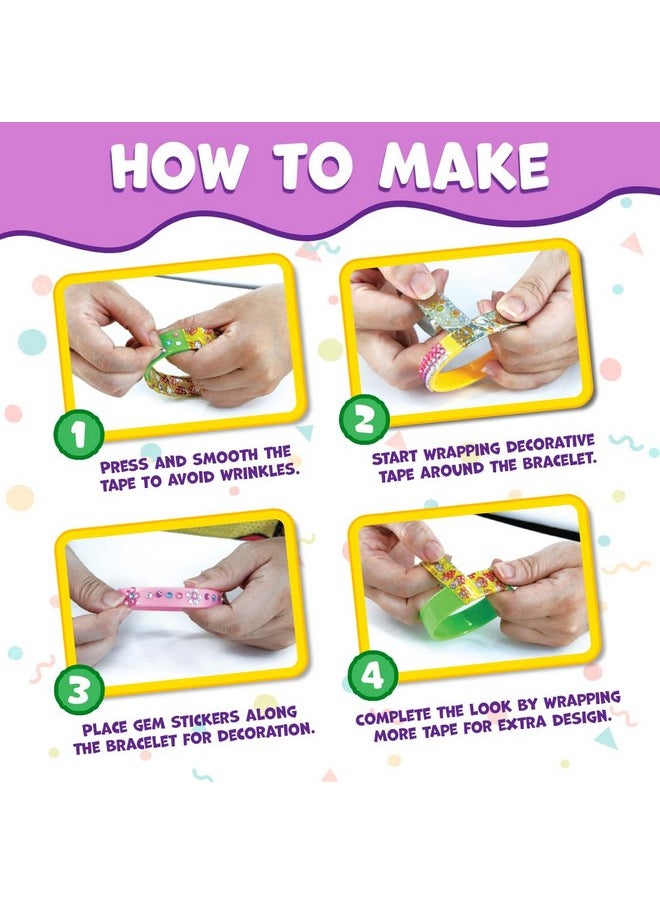 HOW TO MAKE

1
PRESS AND SMOOTH THE TAPE TO AVOID WRINKLES.

2
START WRAPPING DECORATIVE TAPE AROUND THE BRACELET.

3
PLACE GEM STICKERS ALONG THE BRACELET FOR DECORATION.

4
COMPLETE THE LOOK BY WRAPPING MORE TAPE FOR EXTRA DESIGN.