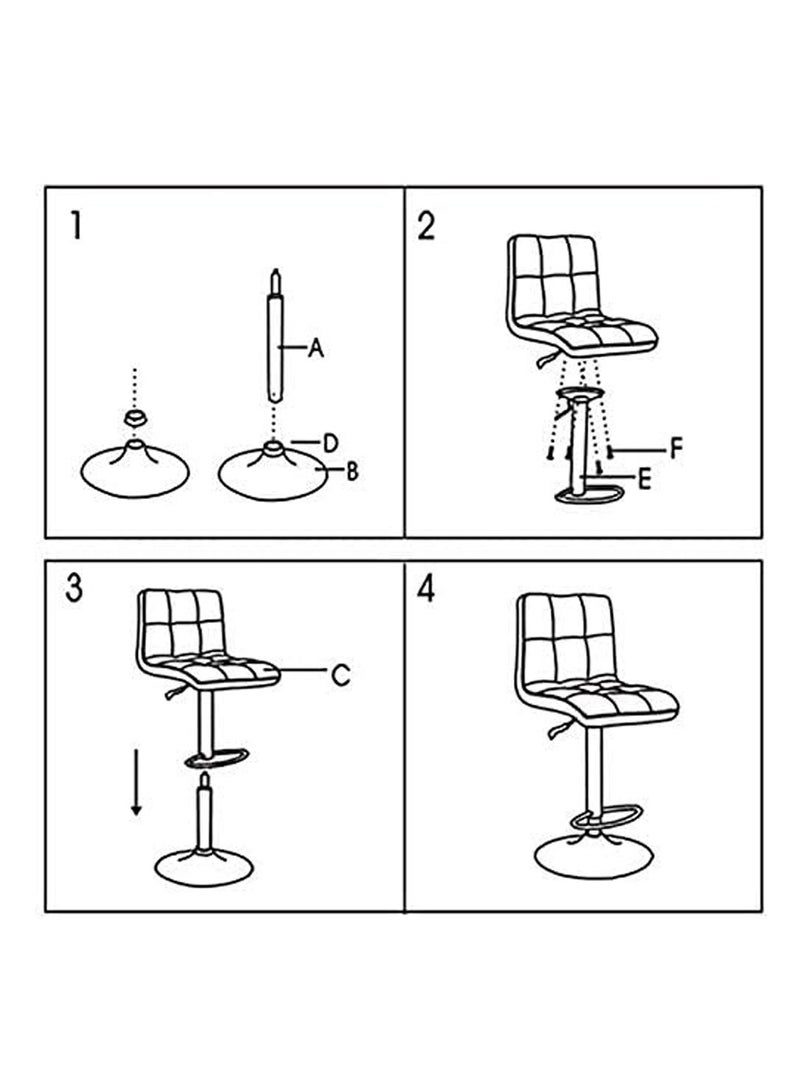 1

A

D

B

2

F

E

3

C

4