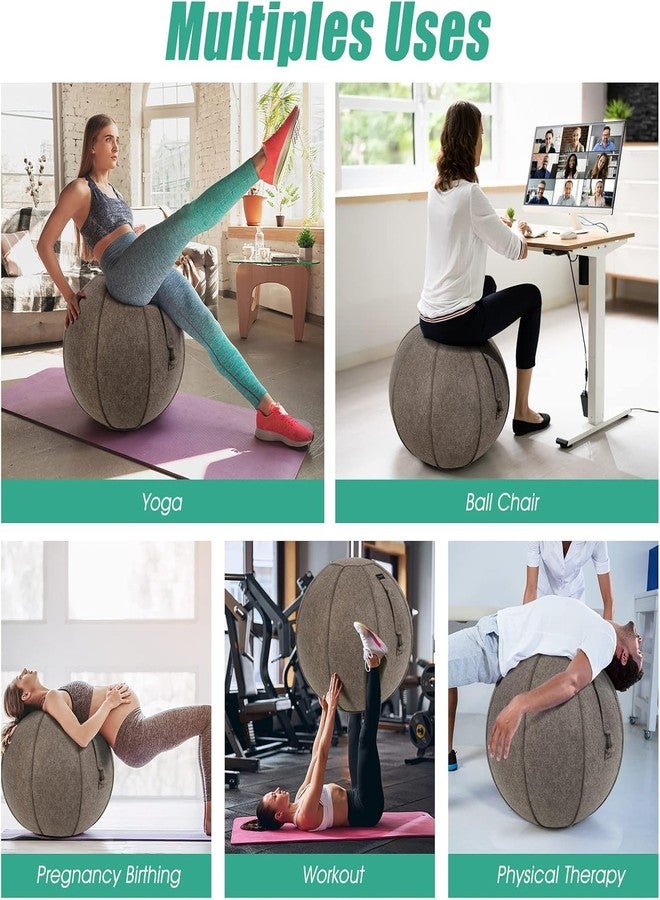 Multiples Uses

Yoga

Ball Chair

Pregnancy Birthing

Workout

Physical Therapy