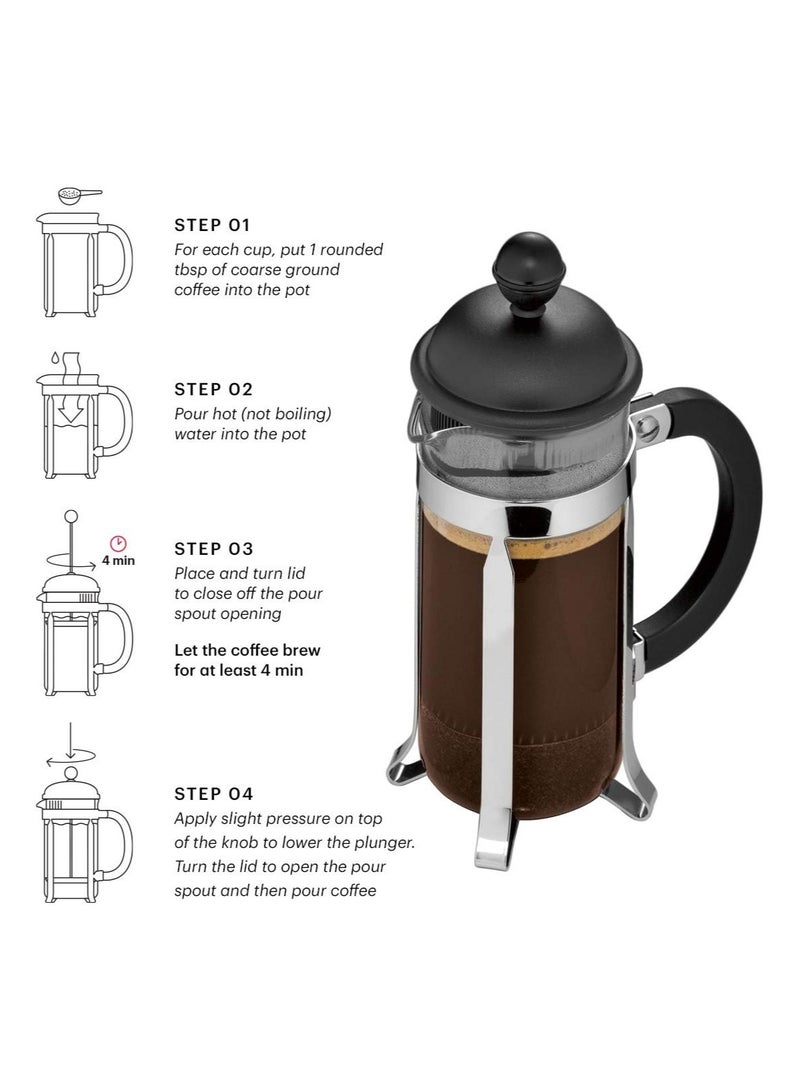 STEP 01
For each cup, put 1 rounded tbsp of coarse ground coffee into the pot

STEP 02
Pour hot (not boiling) water into the pot

4 min

STEP 03
Place and turn lid to close off the pour spout opening

Let the coffee brew for at least 4 min

STEP 04
Apply slight pressure on top of the knob to lower the plunger. Turn the lid to open the pour spout and then pour coffee