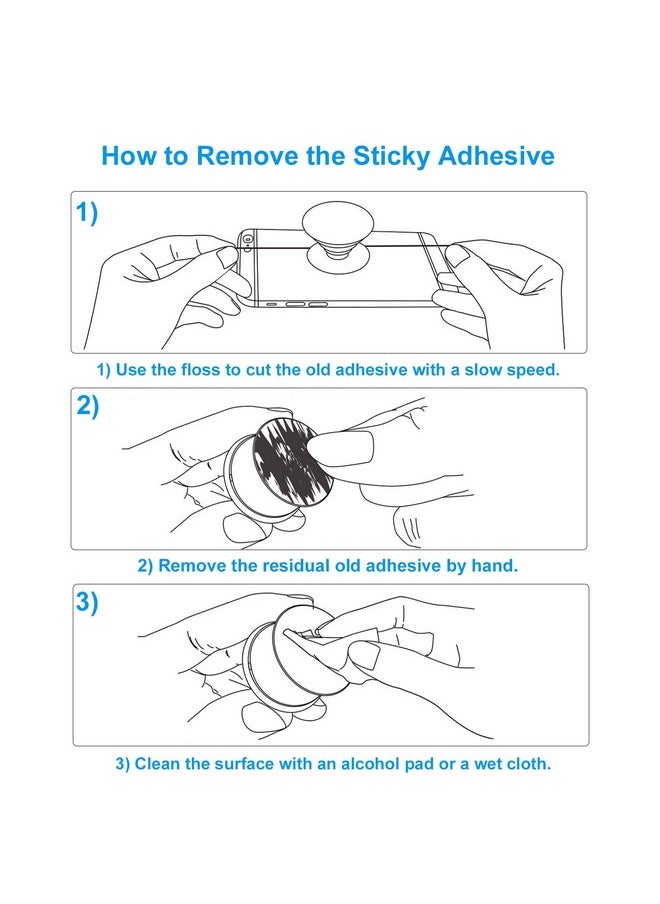 How to Remove the Sticky Adhesive

1)

1) Use the floss to cut the old adhesive with a slow speed.

2)

2) Remove the residual old adhesive by hand.

3)

3) Clean the surface with an alcohol pad or a wet cloth.