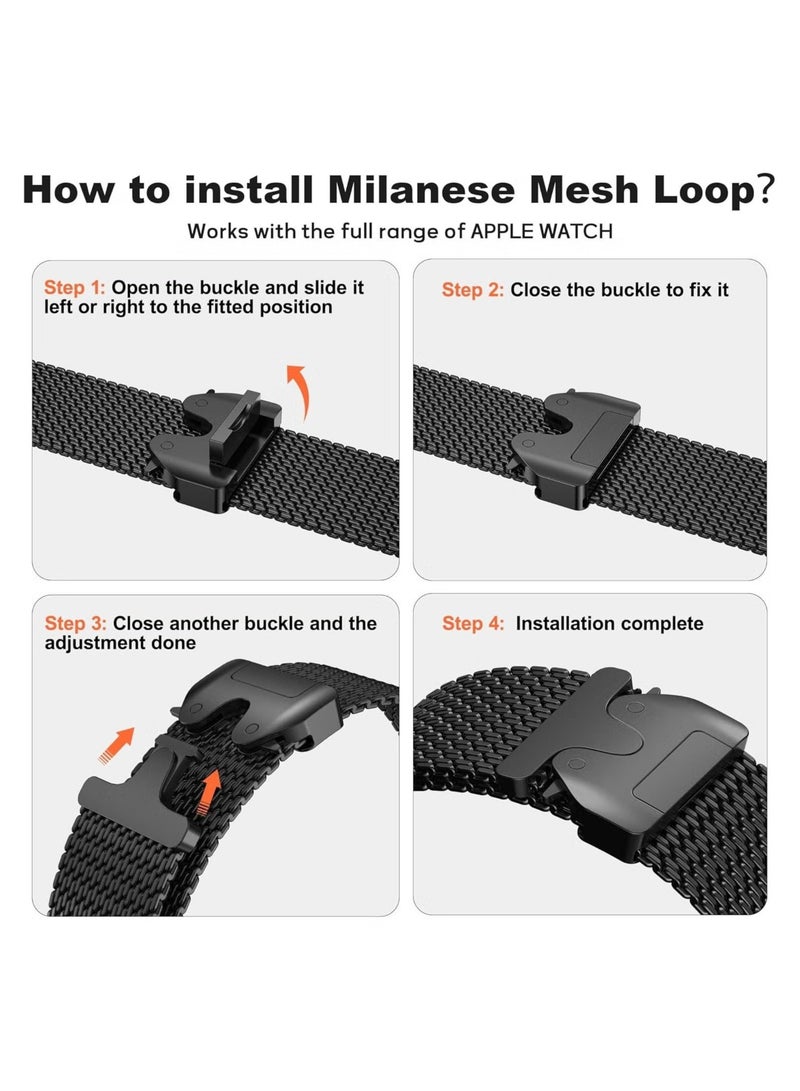 How to install Milanese Mesh Loop?

Works with the full range of APPLE WATCH

Step 1: Open the buckle and slide it left or right to the fitted position

Step 2: Close the buckle to fix it

Step 3: Close another buckle and the adjustment done

Step 4: Installation complete