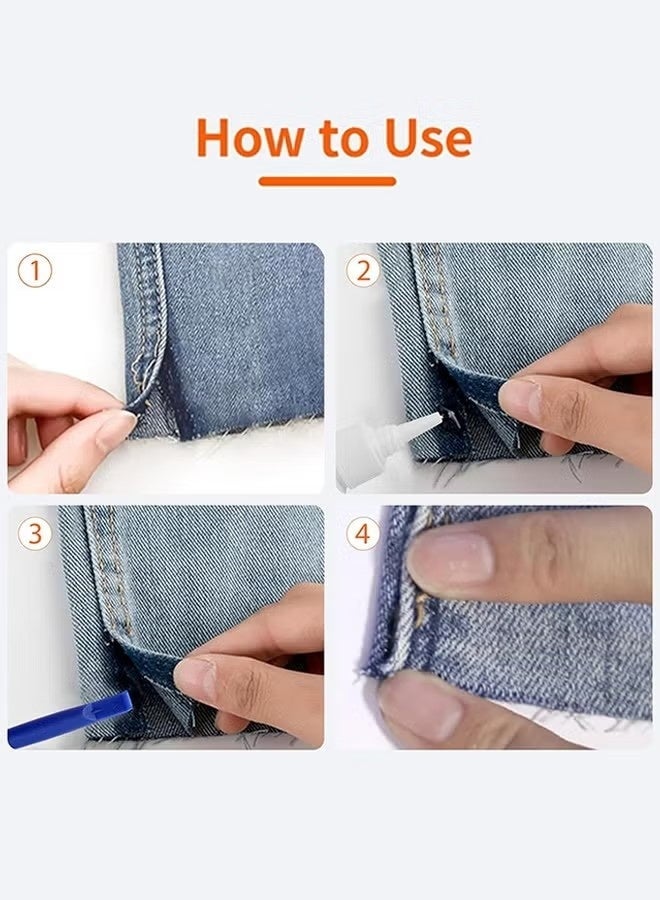 How to Use

1

2

3

4