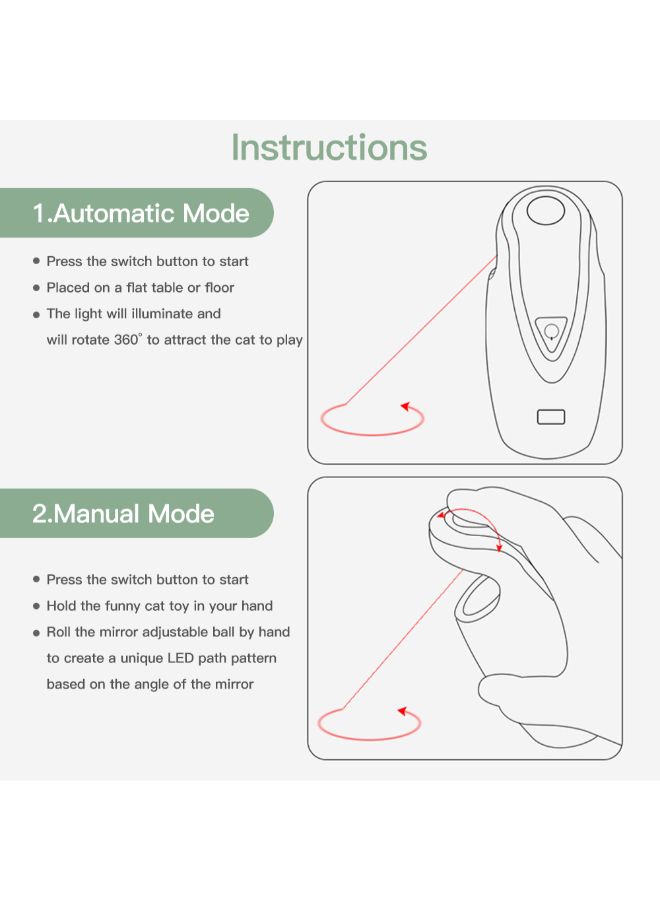 Instructions

1.Automatic Mode

● Press the switch button to start
● Placed on a flat table or floor
● The light will illuminate and will rotate 360° to attract the cat to play

2.Manual Mode

● Press the switch button to start
● Hold the funny cat toy in your hand
● Roll the mirror adjustable ball by hand to create a unique LED path pattern based on the angle of the mirror