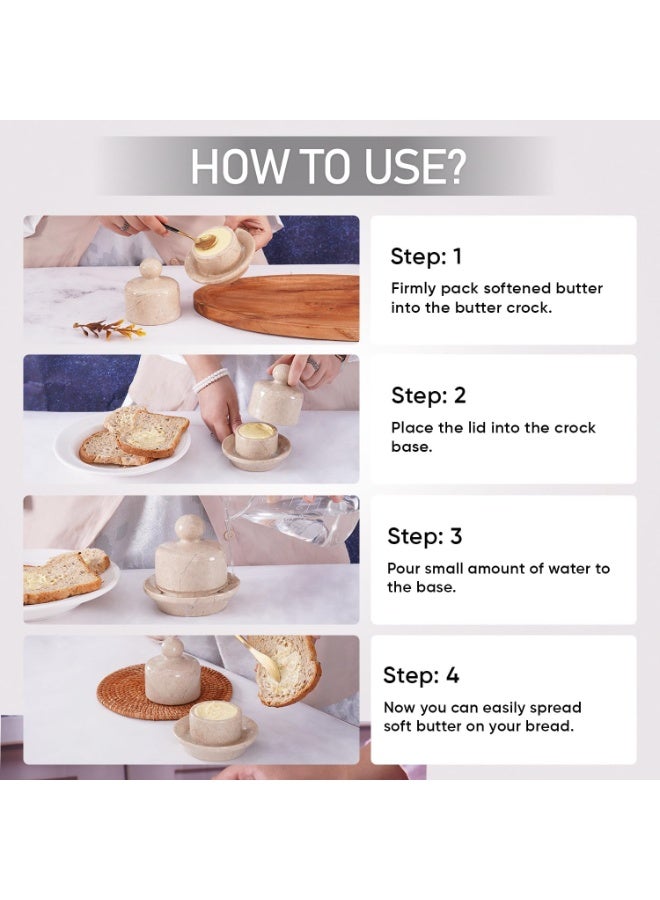 HOW TO USE?

Step: 1
Firmly pack softened butter into the butter crock.

Step: 2
Place the lid into the crock base.

Step: 3
Pour small amount of water to the base.

Step: 4
Now you can easily spread soft butter on your bread.