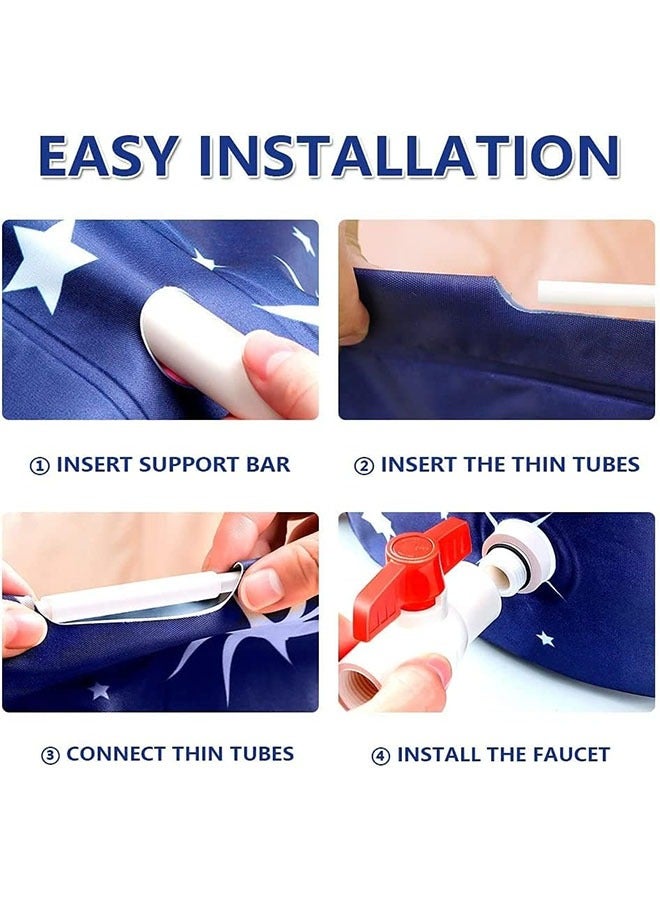 EASY INSTALLATION

① INSERT SUPPORT BAR

② INSERT THE THIN TUBES

③ CONNECT THIN TUBES

④ INSTALL THE FAUCET