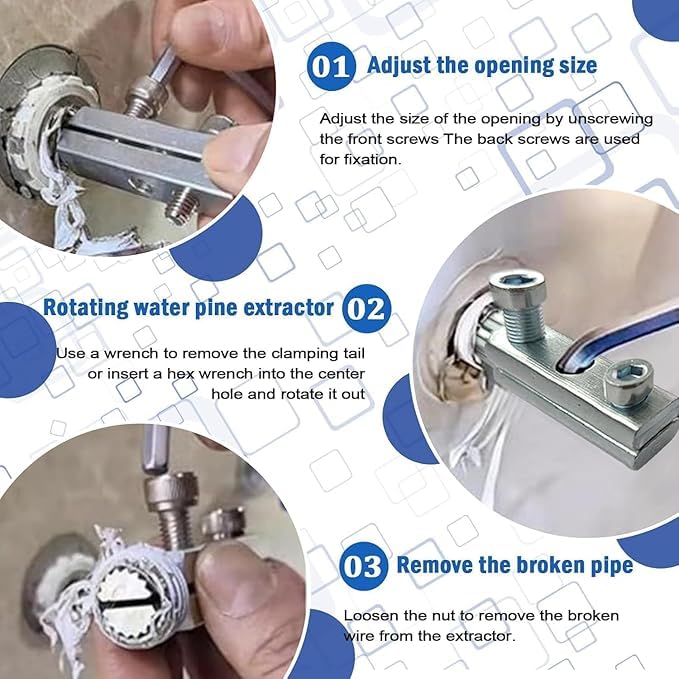 01 Adjust the opening size

Adjust the size of the opening by unscrewing the front screws The back screws are used for fixation.

Rotating water pine extractor 02

Use a wrench to remove the clamping tail or insert a hex wrench into the center hole and rotate it out

03 Remove the broken pipe

Loosen the nut to remove the broken wire from the extractor.