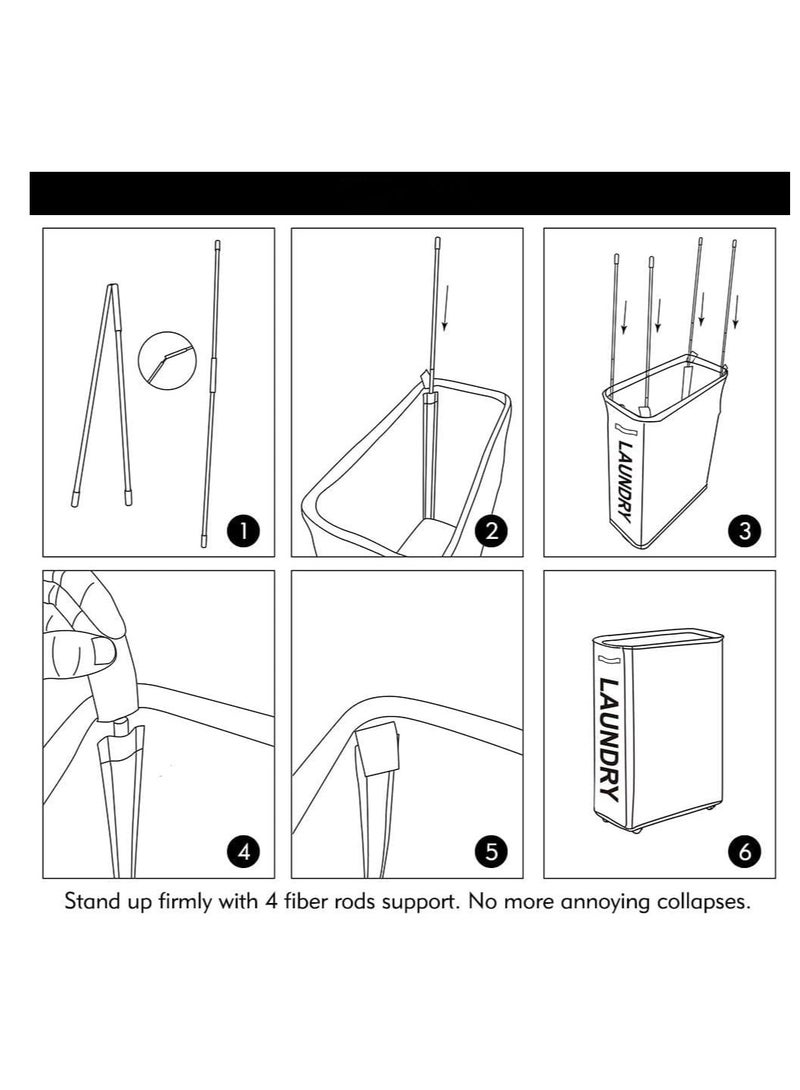 1

2

LAUNDRY

3

4

5

LAUNDRY

6

Stand up firmly with 4 fiber rods support. No more annoying collapses.