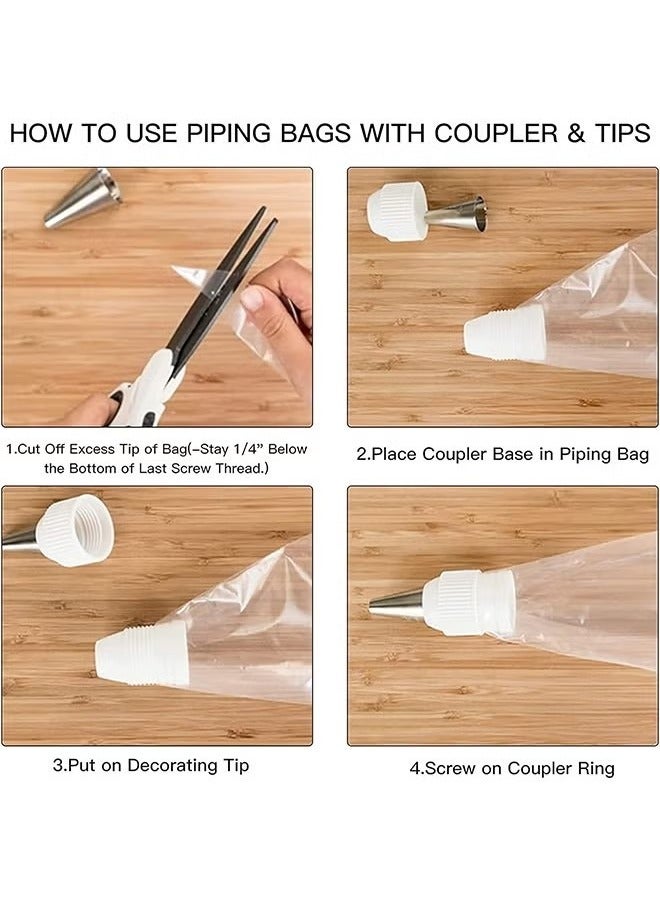 HOW TO USE PIPING BAGS WITH COUPLER & TIPS

1.Cut Off Excess Tip of Bag(–Stay 1/4" Below the Bottom of Last Screw Thread.)

2.Place Coupler Base in Piping Bag

3.Put on Decorating Tip

4.Screw on Coupler Ring