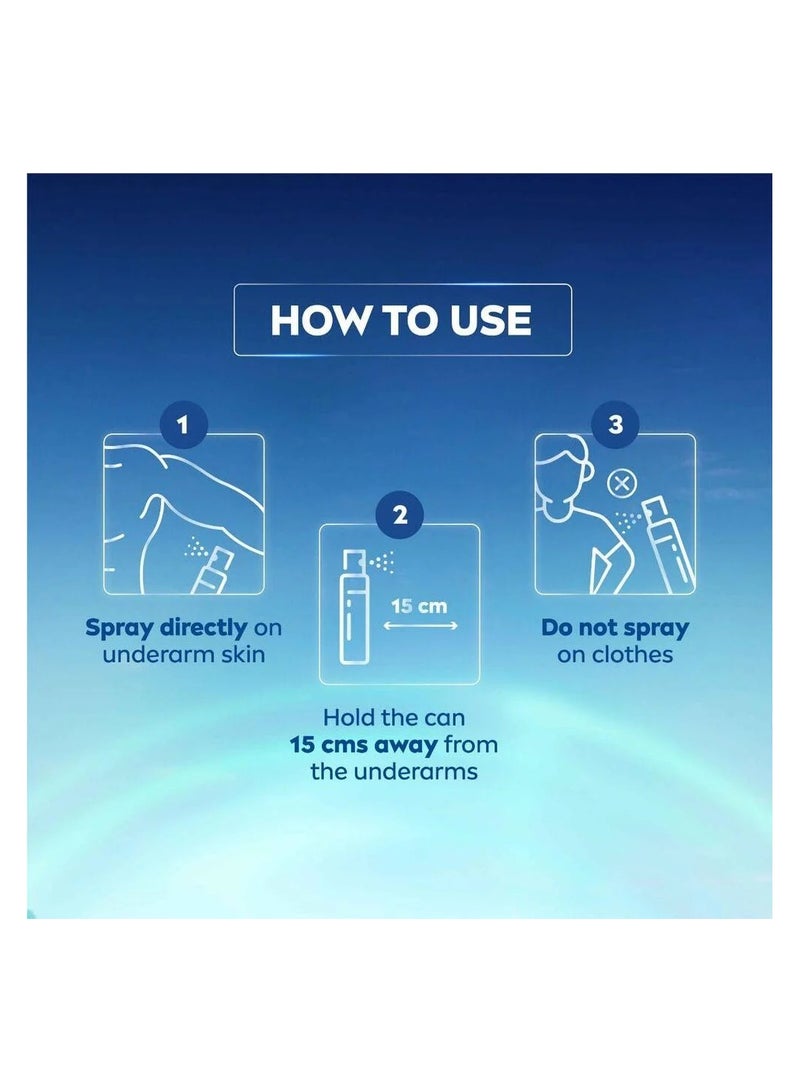 HOW TO USE

1

Spray directly on underarm skin

2

15 cm

Hold the can 15 cms away from the underarms

3

Do not spray on clothes