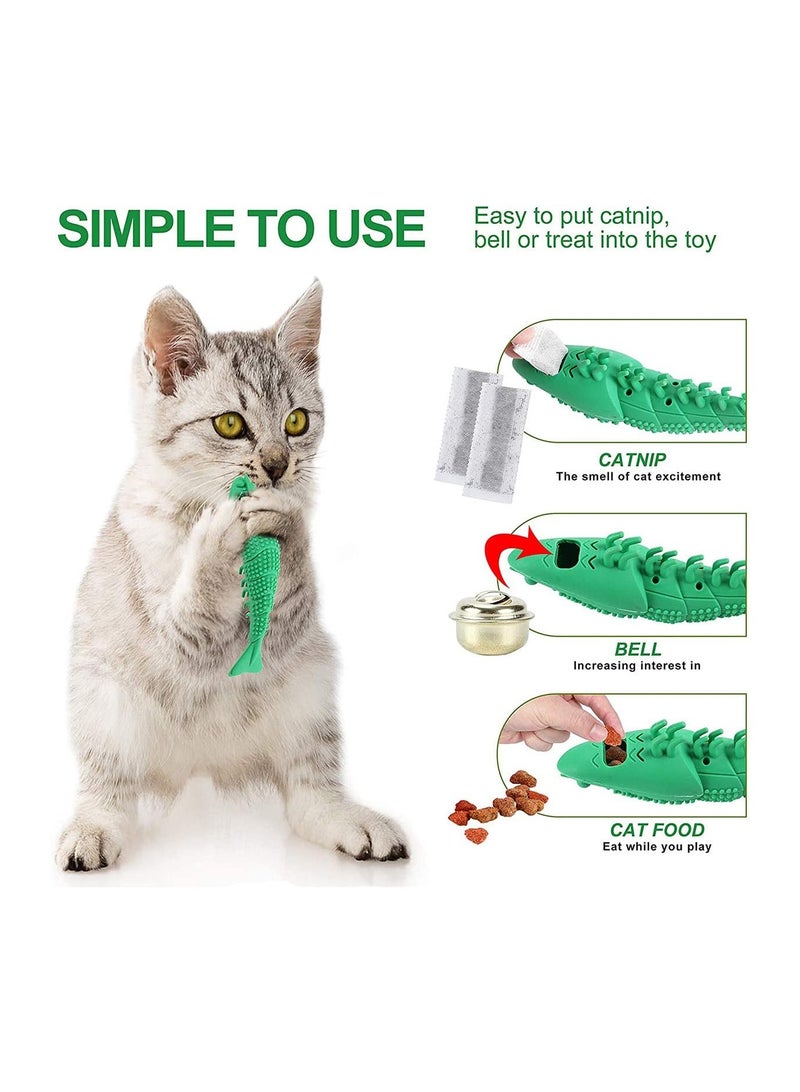 SIMPLE TO USE

Easy to put catnip, bell or treat into the toy

CATNIP
The smell of cat excitement

BELL
Increasing interest in

CAT FOOD
Eat while you play