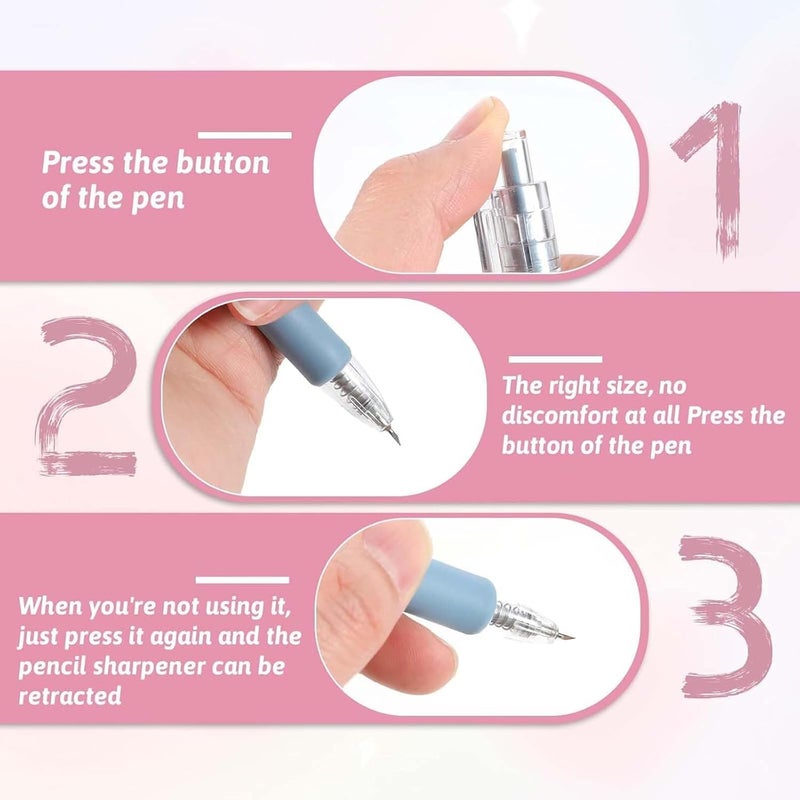 Press the button of the pen

1

2

The right size, no discomfort at all Press the button of the pen

When you're not using it, just press it again and the pencil sharpener can be retracted

3