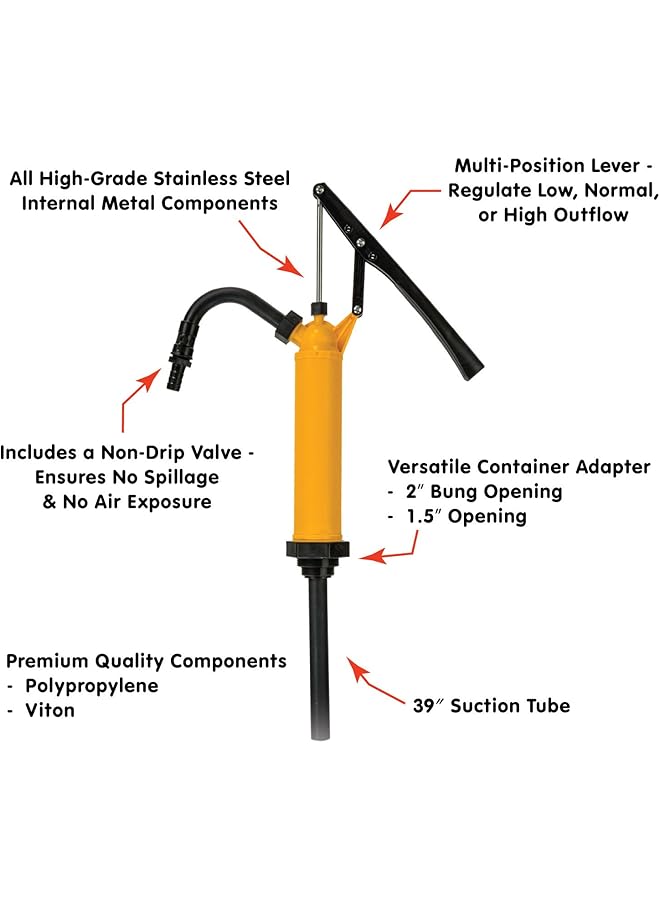 All High-Grade Stainless Steel Internal Metal Components

Multi-Position Lever - Regulate Low, Normal, or High Outflow

Includes a Non-Drip Valve - Ensures No Spillage & No Air Exposure

Versatile Container Adapter
- 2″ Bung Opening
- 1.5″ Opening

Premium Quality Components
- Polypropylene
- Viton

39″ Suction Tube