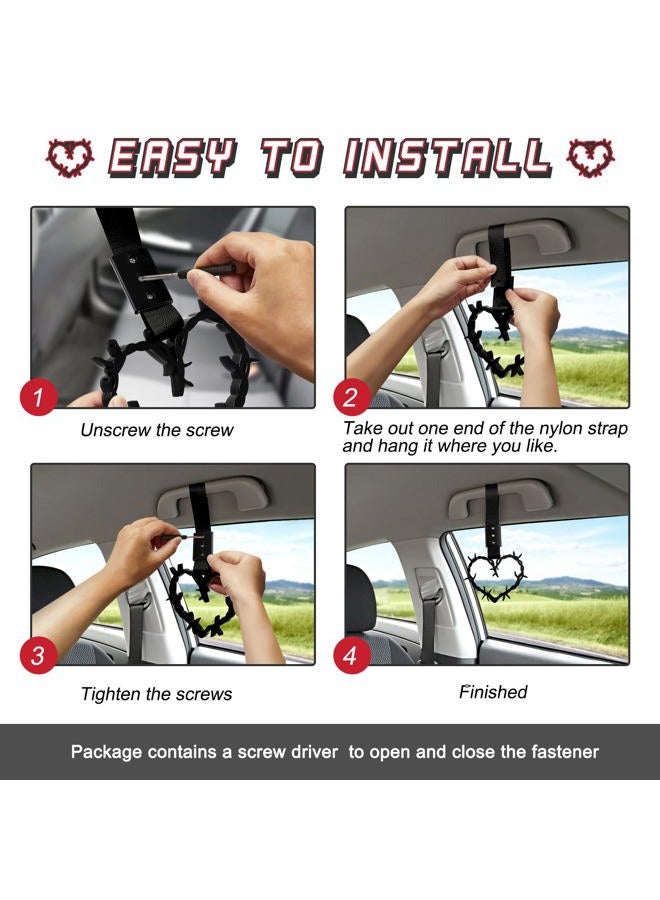 EASY TO INSTALL

1
Unscrew the screw

2
Take out one end of the nylon strap and hang it where you like.

3
Tighten the screws

4
Finished

Package contains a screw driver to open and close the fastener