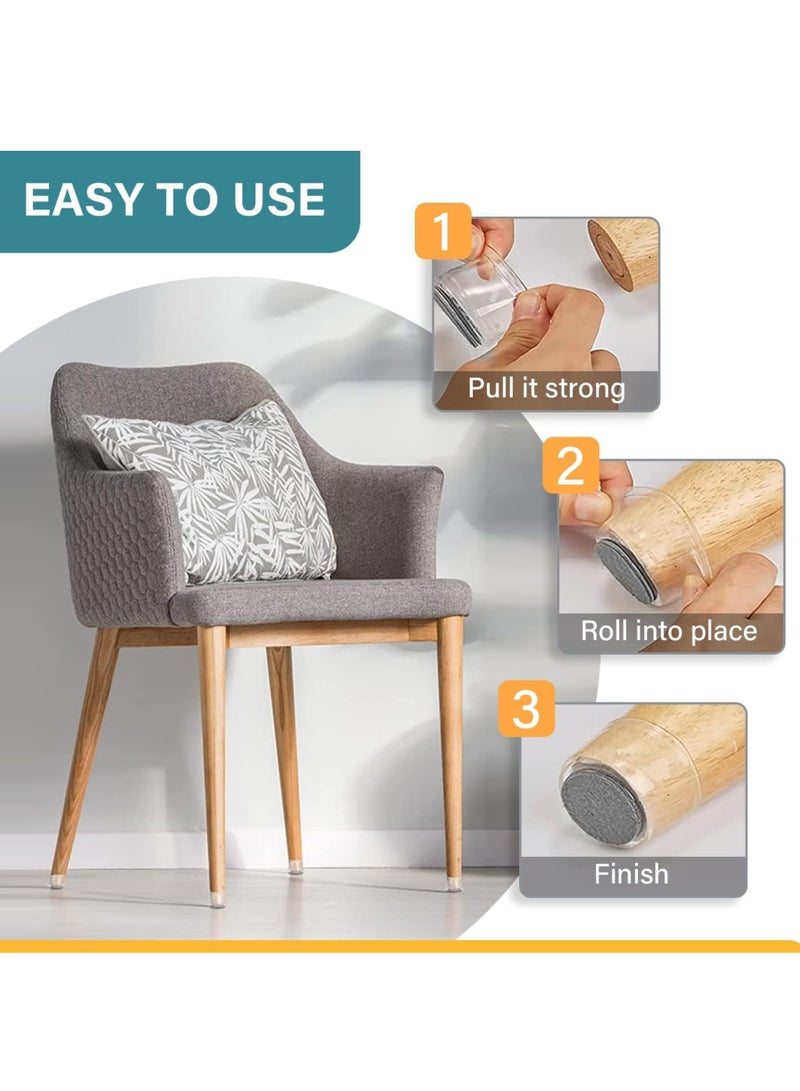 EASY TO USE

1
Pull it strong

2
Roll into place

3
Finish