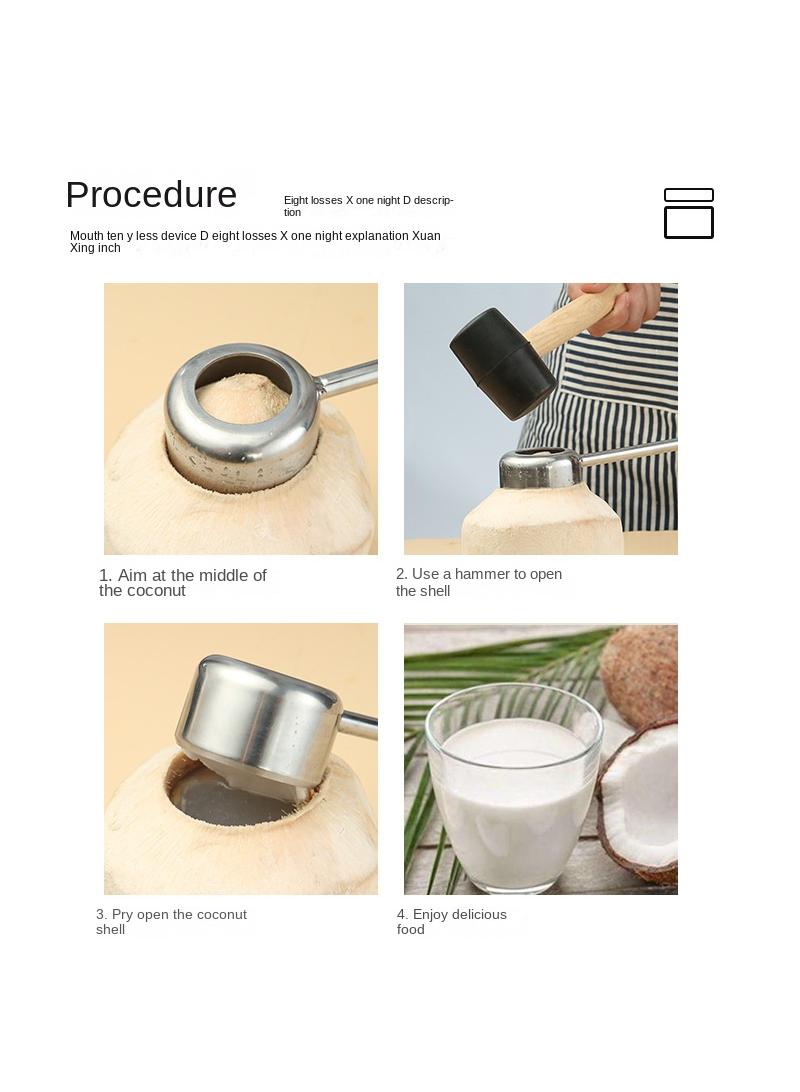 Procedure

Eight losses X one night D description

Mouth ten y less device D eight losses X one night explanation Xuan Xing inch

1. Aim at the middle of the coconut

2. Use a hammer to open the shell

3. Pry open the coconut shell

4. Enjoy delicious food