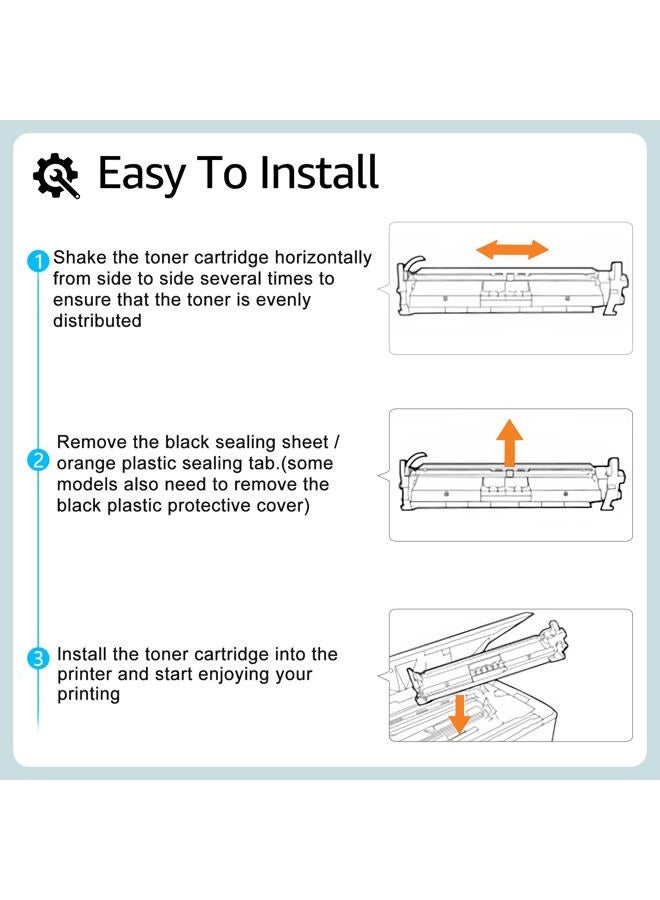 Easy To Install

1 Shake the toner cartridge horizontally from side to side several times to ensure that the toner is evenly distributed

2 Remove the black sealing sheet / orange plastic sealing tab.(some models also need to remove the black plastic protective cover)

3 Install the toner cartridge into the printer and start enjoying your printing