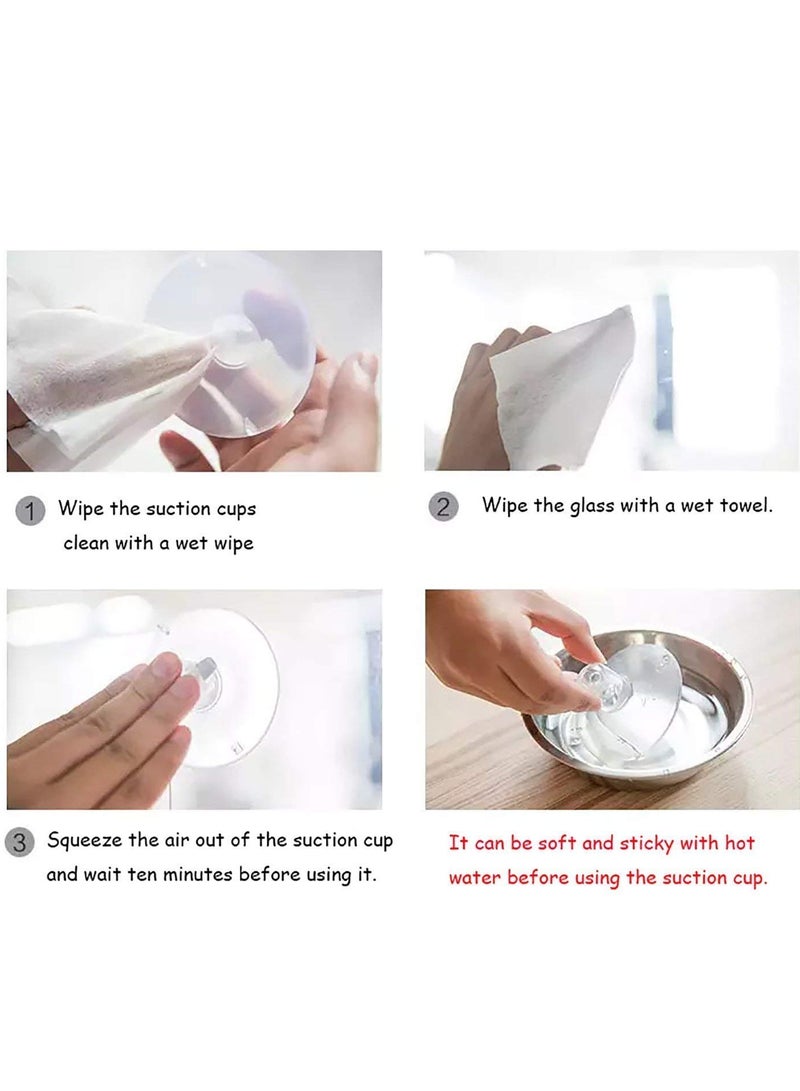 1 Wipe the suction cups clean with a wet wipe

2 Wipe the glass with a wet towel.

3 Squeeze the air out of the suction cup and wait ten minutes before using it.

It can be soft and sticky with hot water before using the suction cup.