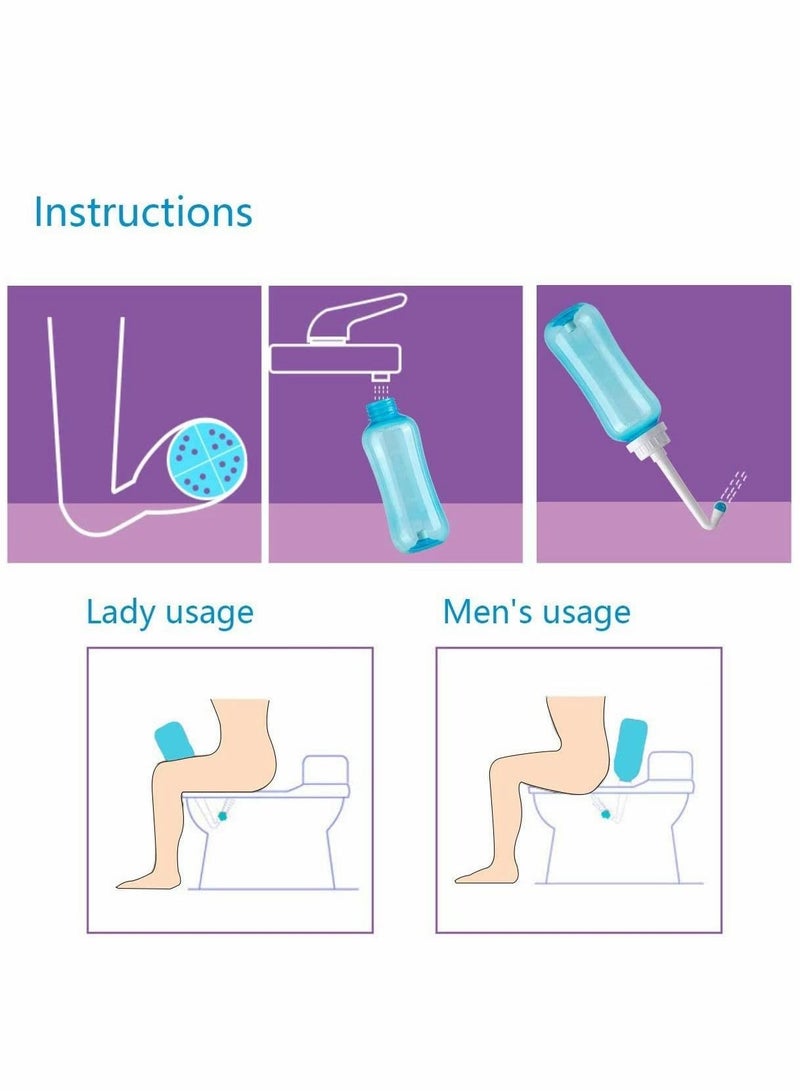 Instructions

Lady usage

Men's usage