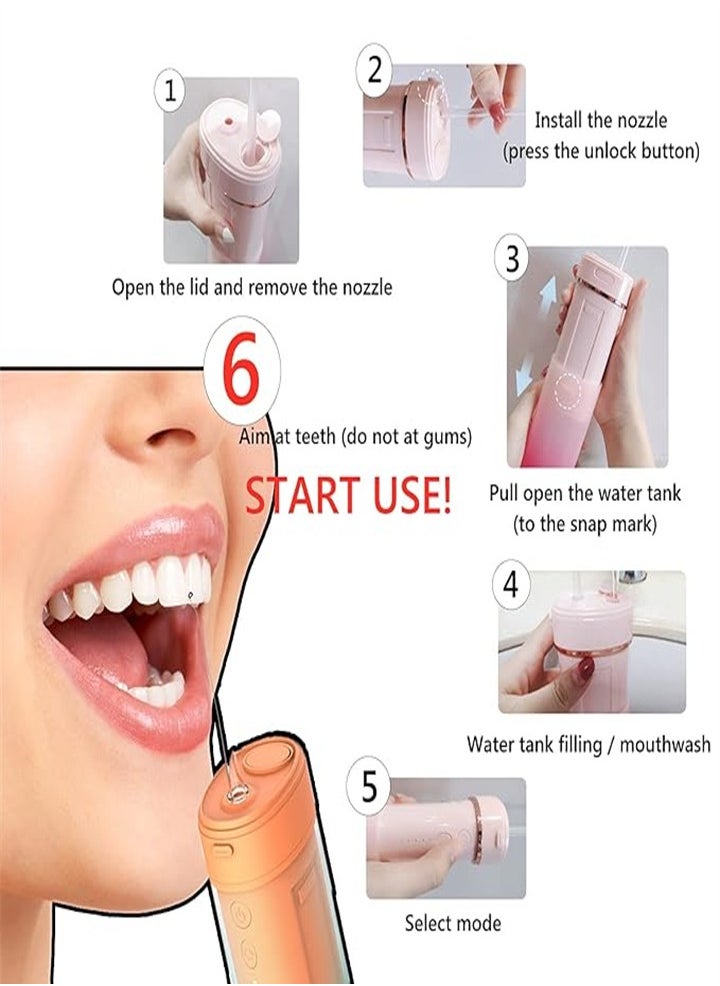 1

Open the lid and remove the nozzle

2

Install the nozzle (press the unlock button)

3

Pull open the water tank (to the snap mark)

4

Water tank filling / mouthwash

5

Select mode

6

Aim at teeth (do not at gums)

START USE!