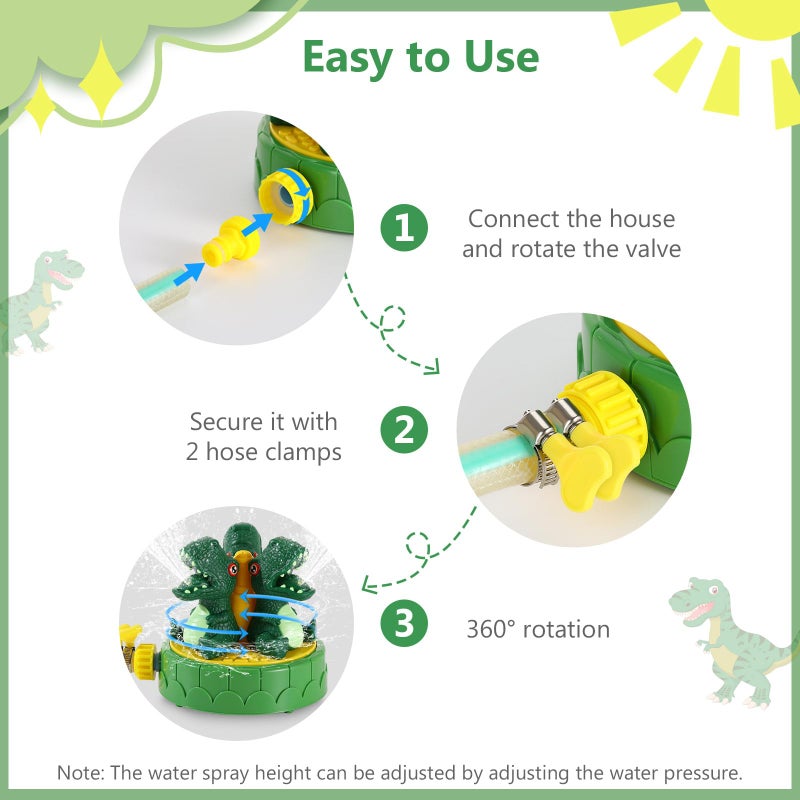 Easy to Use

1

Connect the house and rotate the valve

Secure it with 2 hose clamps

2

3

360° rotation

Note: The water spray height can be adjusted by adjusting the water pressure.