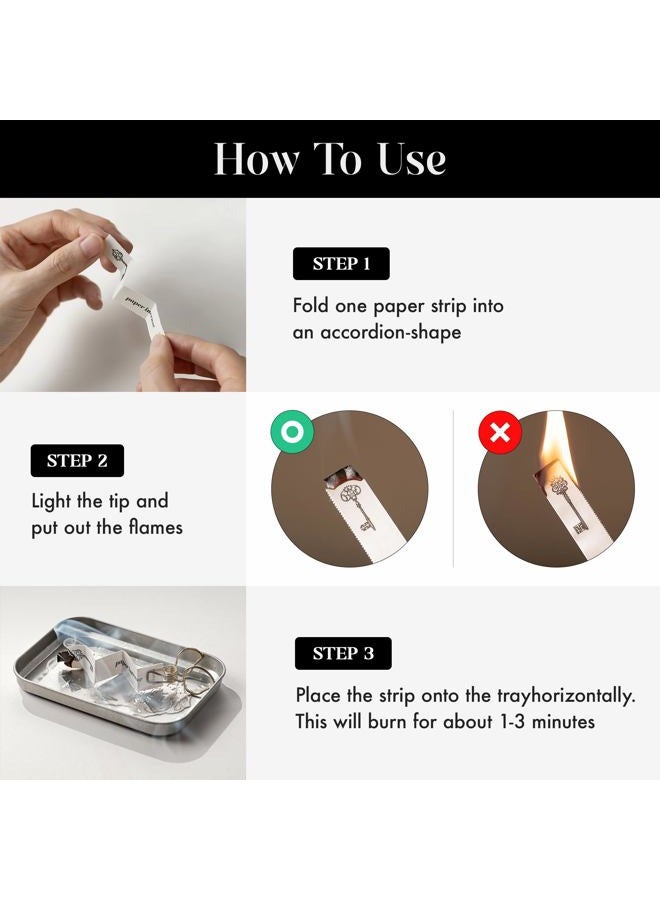 How To Use

STEP 1

Fold one paper strip into an accordion-shape

STEP 2

Light the tip and put out the flames

STEP 3

Place the strip onto the trayhorizontally. This will burn for about 1-3 minutes