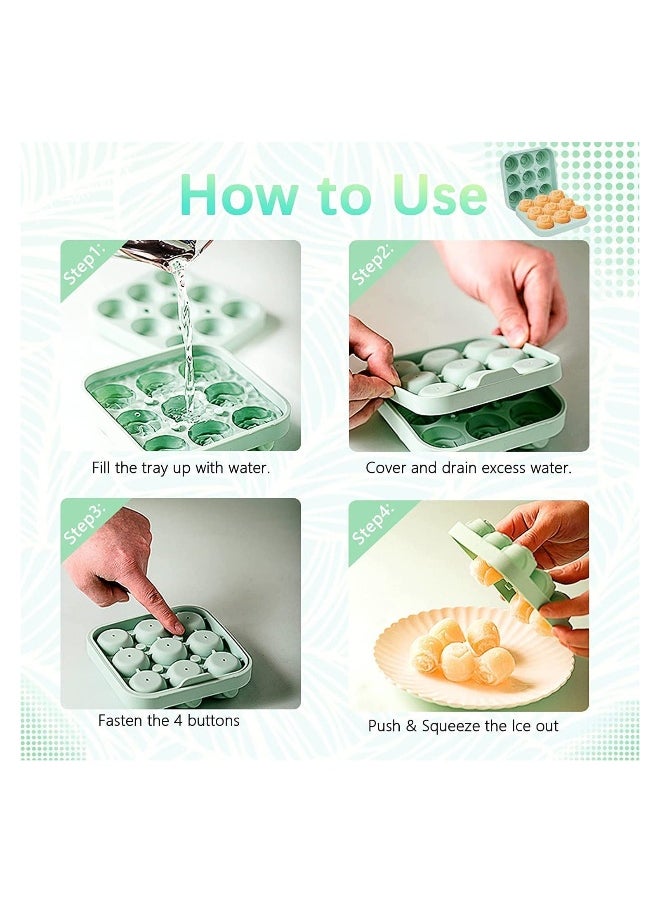 How to Use

Step1:

Fill the tray up with water.

Step2:

Cover and drain excess water.

Step3:

Fasten the 4 buttons

Step4:

Push & Squeeze the Ice out